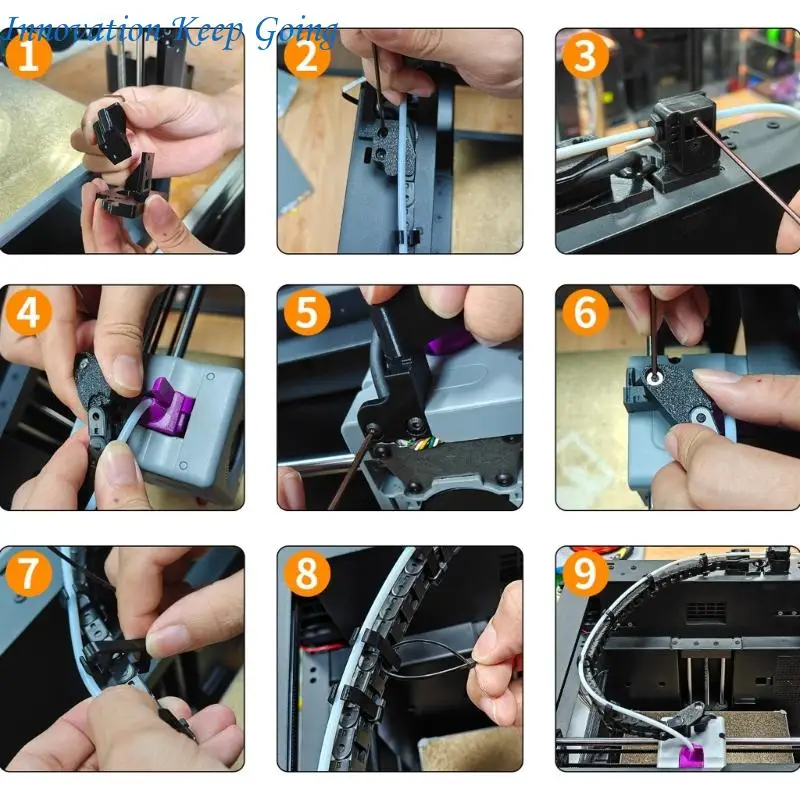 Innovation Keep Going

1

2

3

4

5

6

7

8

9