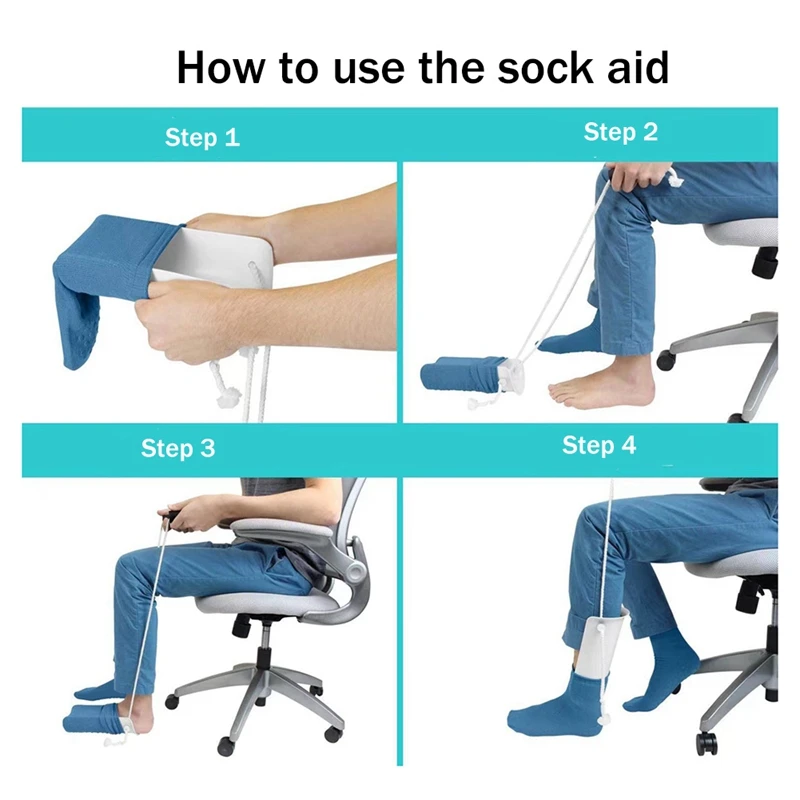 How to use the sock aid

Step 1

Step 2

Step 3

Step 4