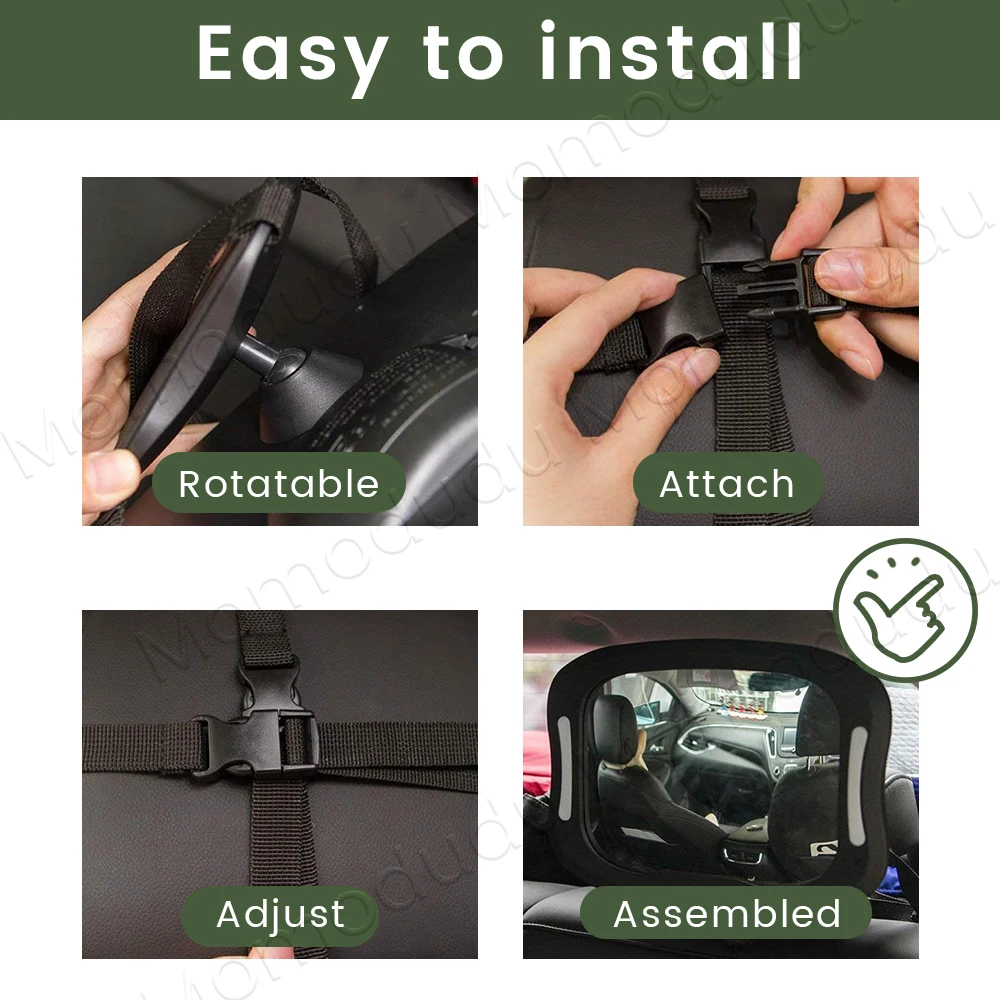 Easy to install

Rotatable

Attach

Adjust

Assembled

Momodudu