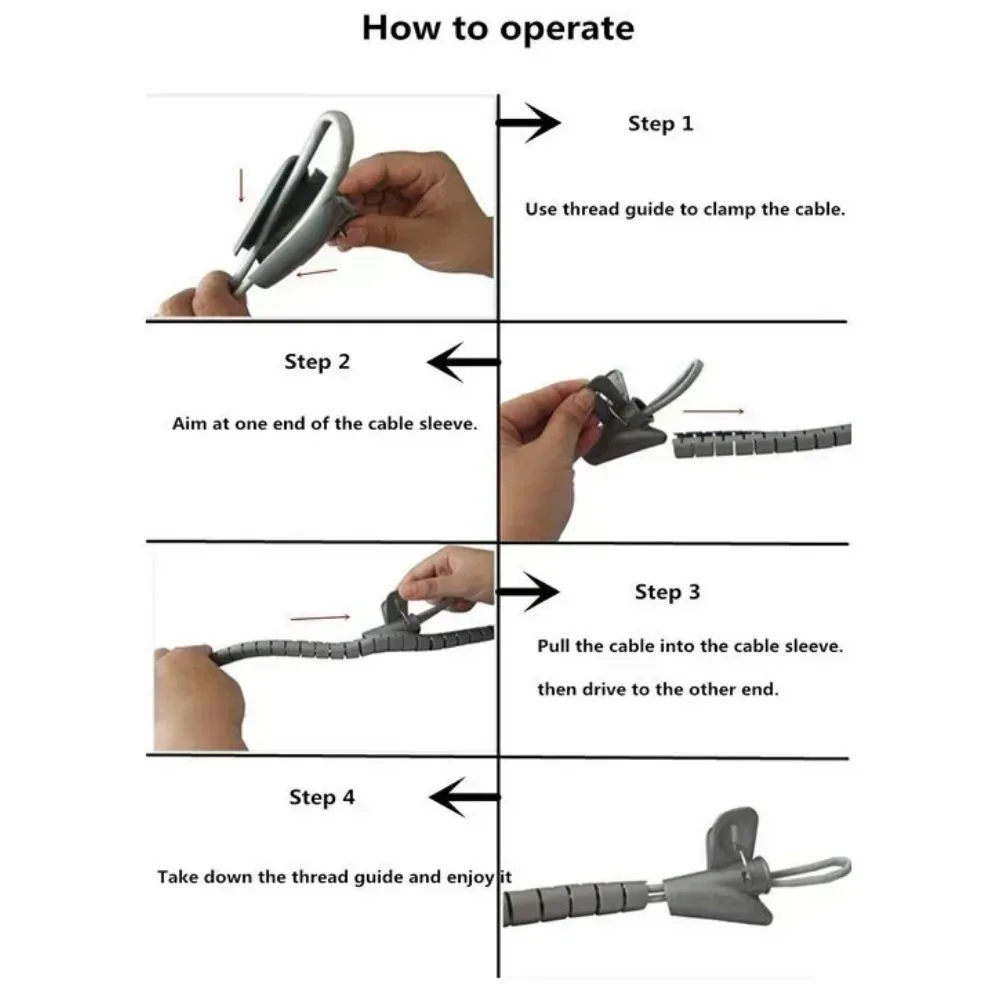 How to operate

Step 1

Use thread guide to clamp the cable.

Step 2

Aim at one end of the cable sleeve.

Step 3

Pull the cable into the cable sleeve.

then drive to the other end.

Step 4

Take down the thread guide and enjoy it