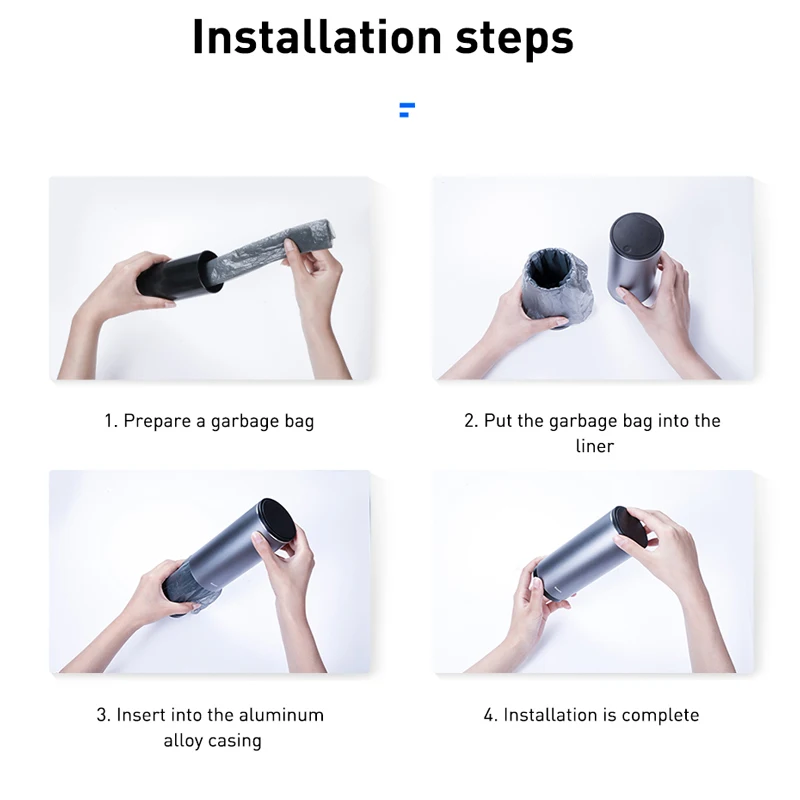 Installation steps

1. Prepare a garbage bag

2. Put the garbage bag into the liner

3. Insert into the aluminum alloy casing

4. Installation is complete