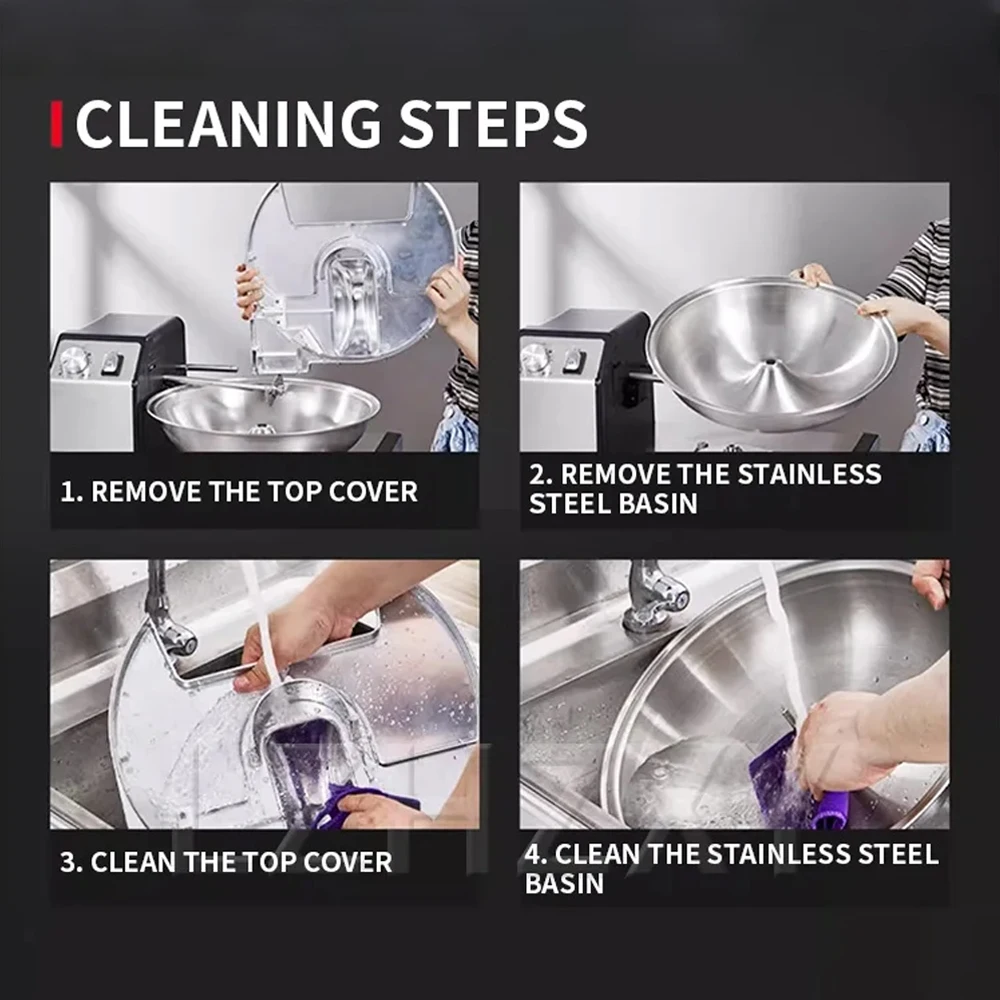 CLEANING STEPS

1. REMOVE THE TOP COVER

2. REMOVE THE STAINLESS STEEL BASIN

3. CLEAN THE TOP COVER

4. CLEAN THE STAINLESS STEEL BASIN