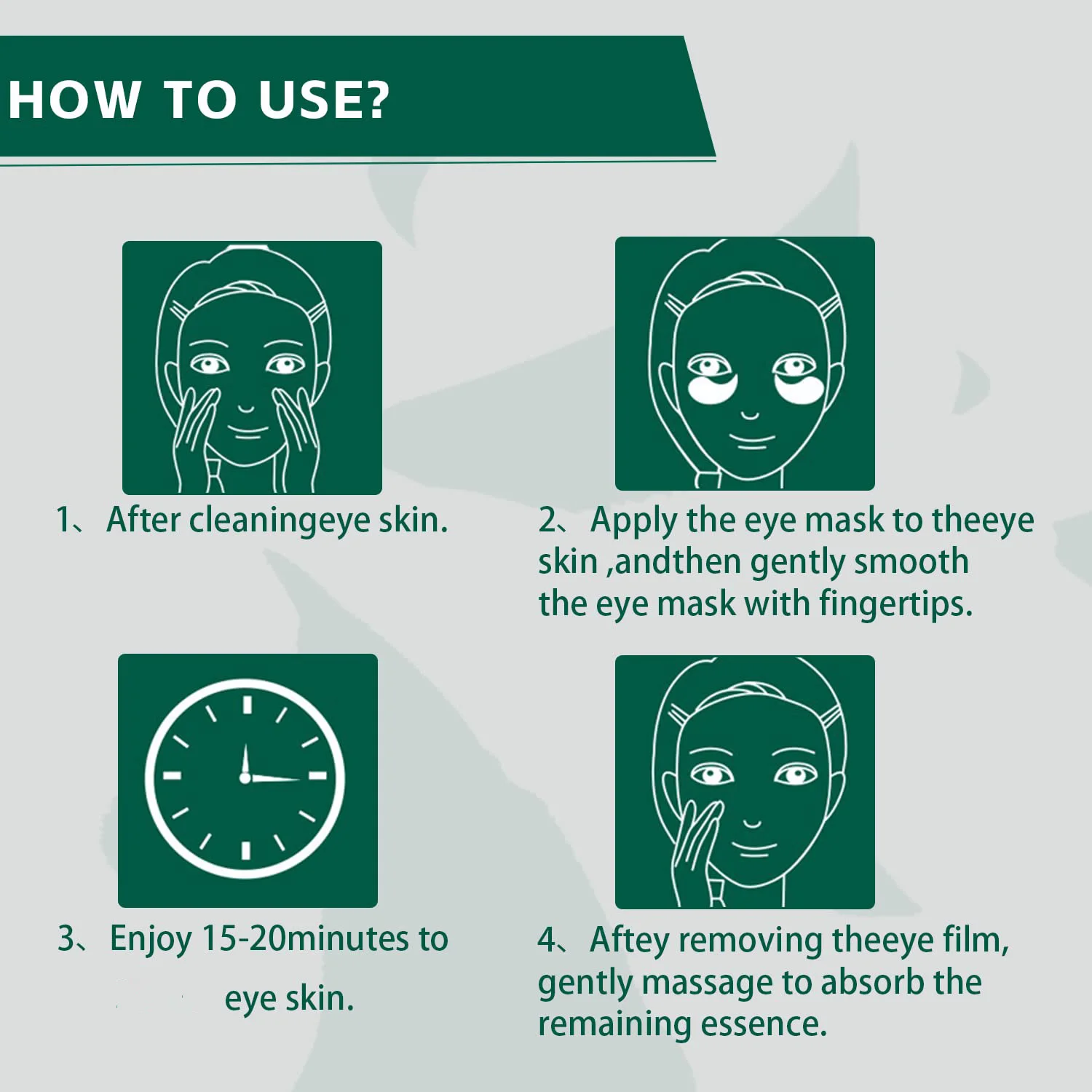 HOW TO USE?

1、After cleaningeye skin.

2、Apply the eye mask to theeye skin ,andthen gently smooth the eye mask with fingertips.

3、Enjoy 15-20minutes to eye skin.

4、Aftey removing theeye film, gently massage to absorb the remaining essence.