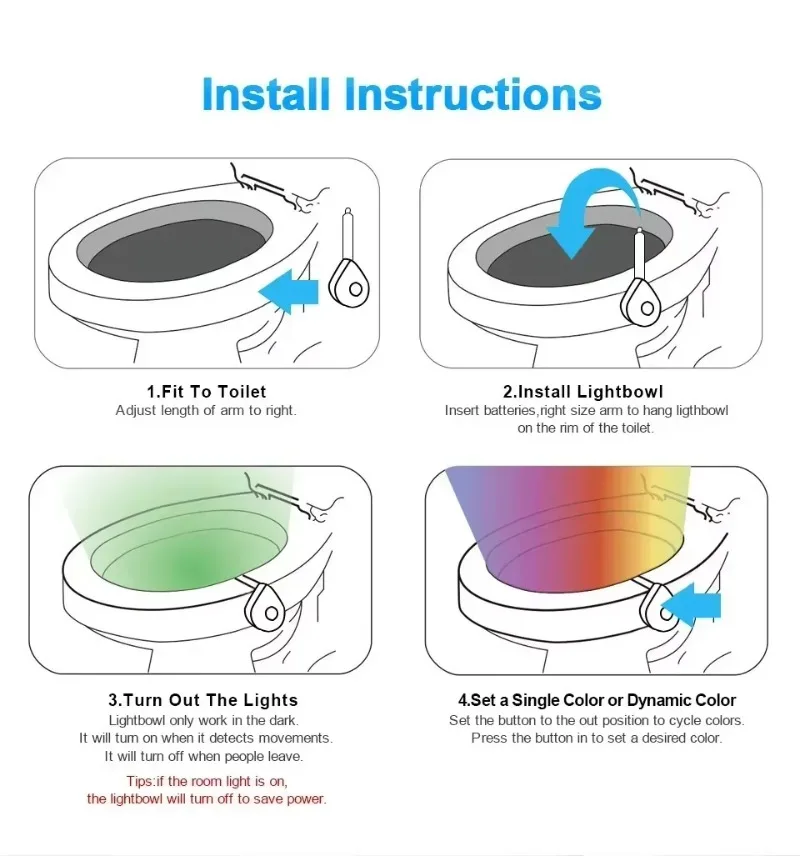 Install Instructions

1.Fit To Toilet
Adjust length of arm to right.

2.Install Lightbowl
Insert batteries,right size arm to hang ligthbowl on the rim of the toilet.

3.Turn Out The Lights
Lightbowl only work in the dark.
It will turn on when it detects movements.
It will turn off when people leave.
Tips:if the room light is on, the lightbowl will turn off to save power.

4.Set a Single Color or Dynamic Color
Set the button to the out position to cycle colors.
Press the button in to set a desired color.