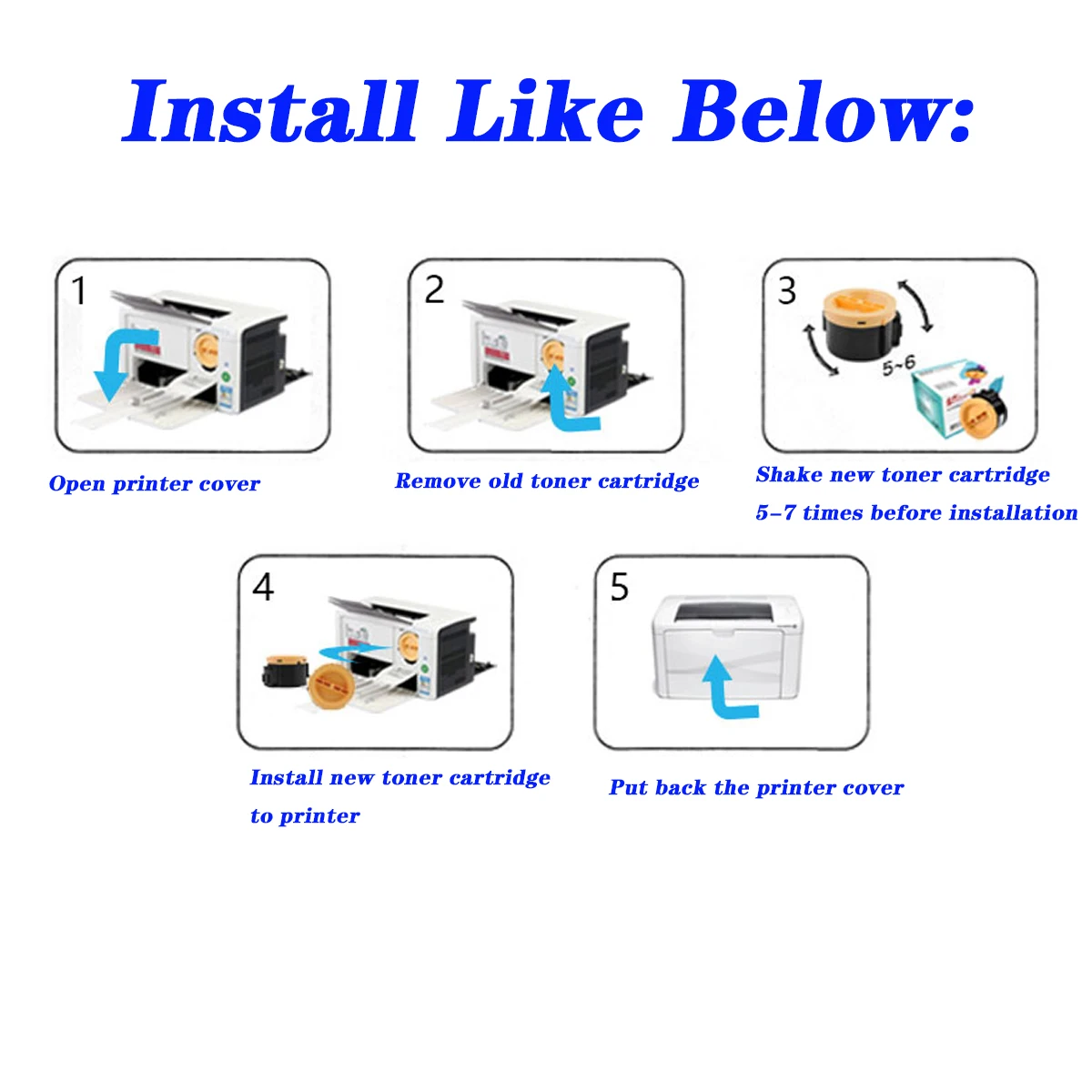 Install Like Below:

1

Open printer cover

2

Remove old toner cartridge

3

5~6

Shake new toner cartridge 5-7 times before installation

4

Install new toner cartridge to printer

5

Put back the printer cover