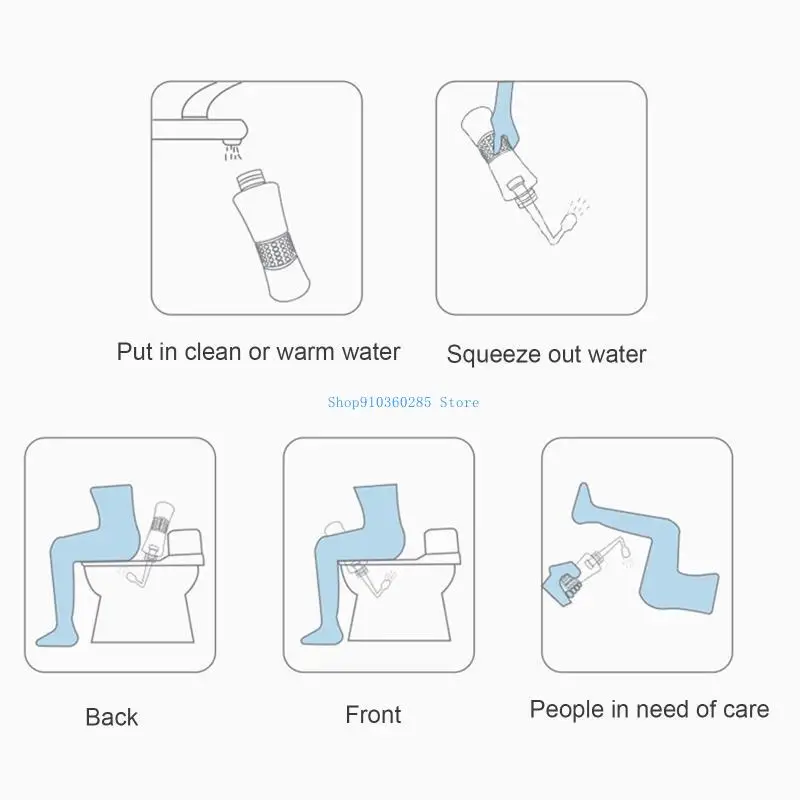 Put in clean or warm water

Squeeze out water

Shop910360285 Store

Back

Front

People in need of care