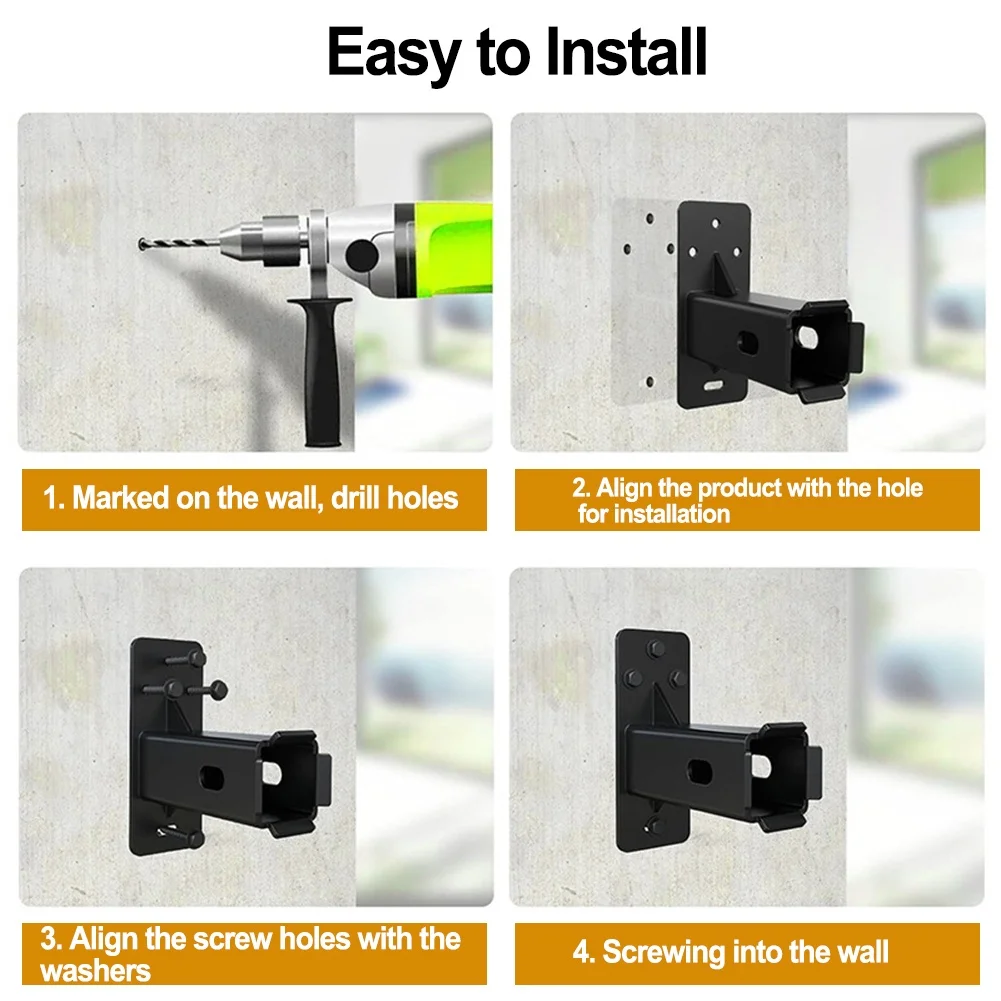 Easy to Install

1. Marked on the wall, drill holes

2. Align the product with the hole for installation

3. Align the screw holes with the washers

4. Screwing into the wall