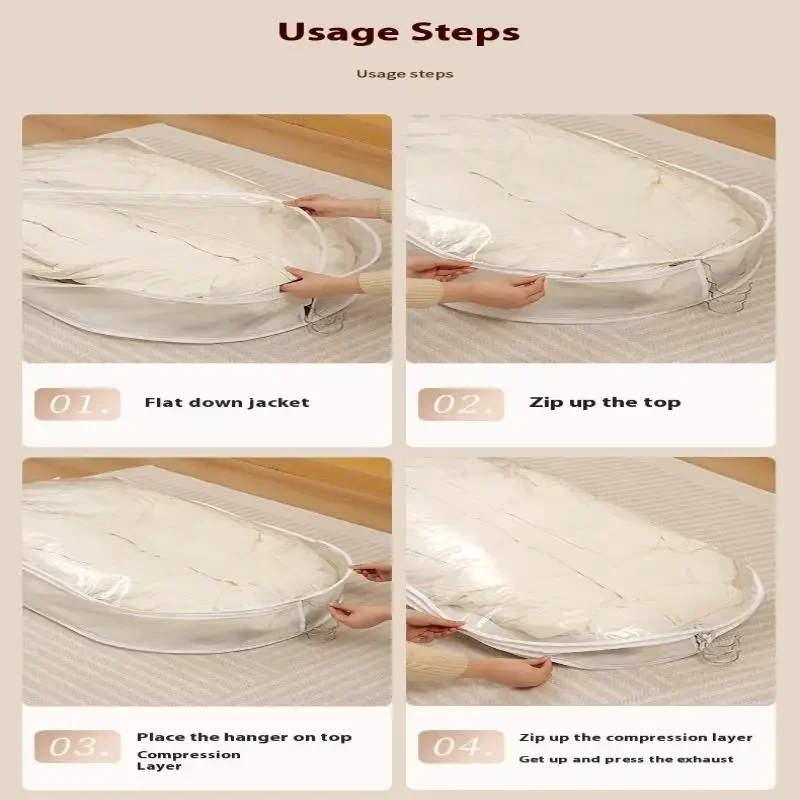 Usage Steps

Usage steps

01. Flat down jacket

02. Zip up the top

03. Place the hanger on top
Compression Layer

04. Zip up the compression layer
Get up and press the exhaust