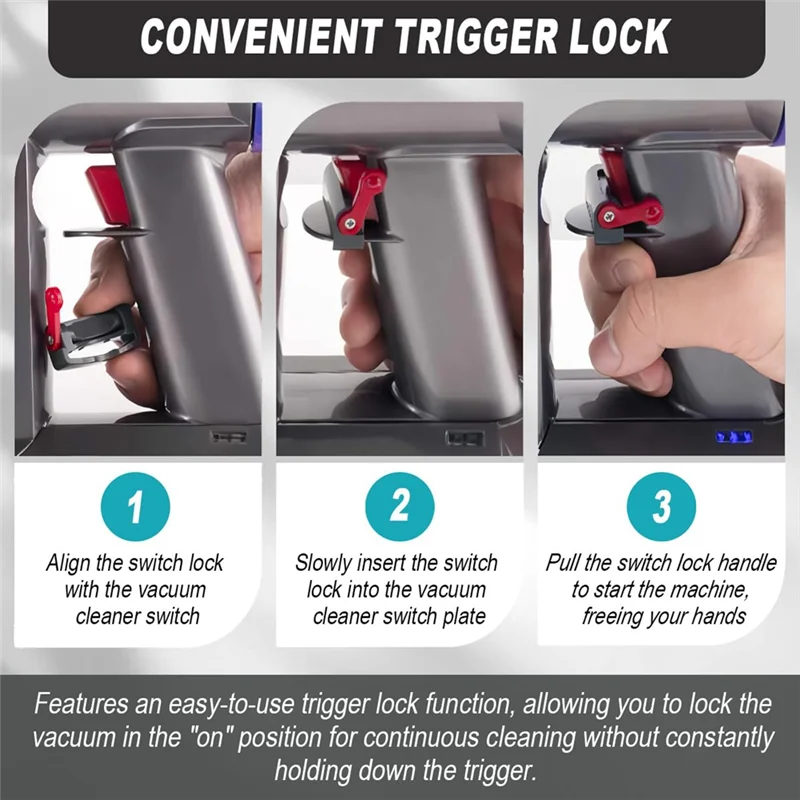 CONVENIENT TRIGGER LOCK

1
Align the switch lock with the vacuum cleaner switch

2
Slowly insert the switch lock into the vacuum cleaner switch plate

3
Pull the switch lock handle to start the machine, freeing your hands

Features an easy-to-use trigger lock function, allowing you to lock the vacuum in the "on" position for continuous cleaning without constantly holding down the trigger.