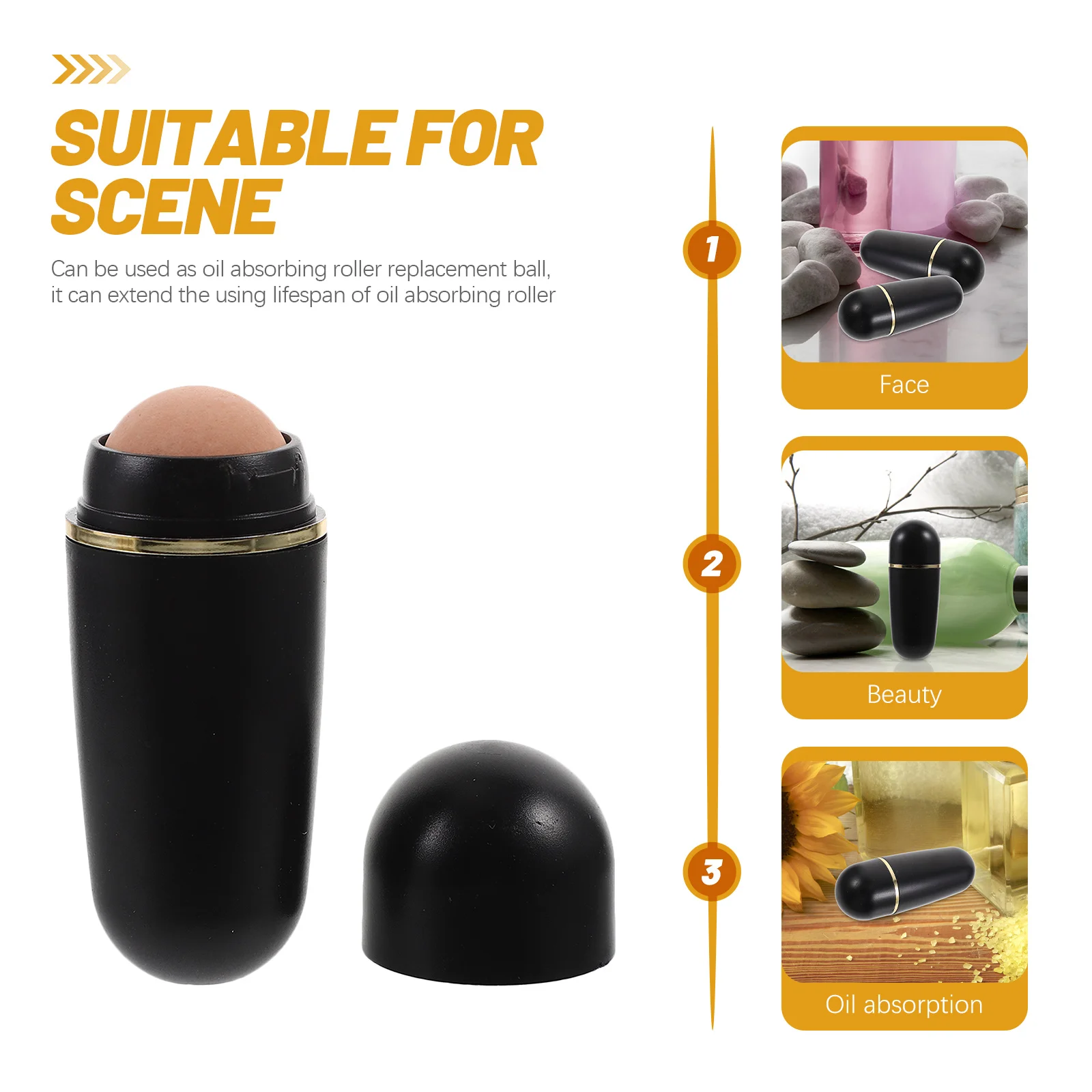 SUITABLE FOR SCENE

Can be used as oil absorbing roller replacement ball, it can extend the using lifespan of oil absorbing roller

1

Face

2

Beauty

3

Oil absorption