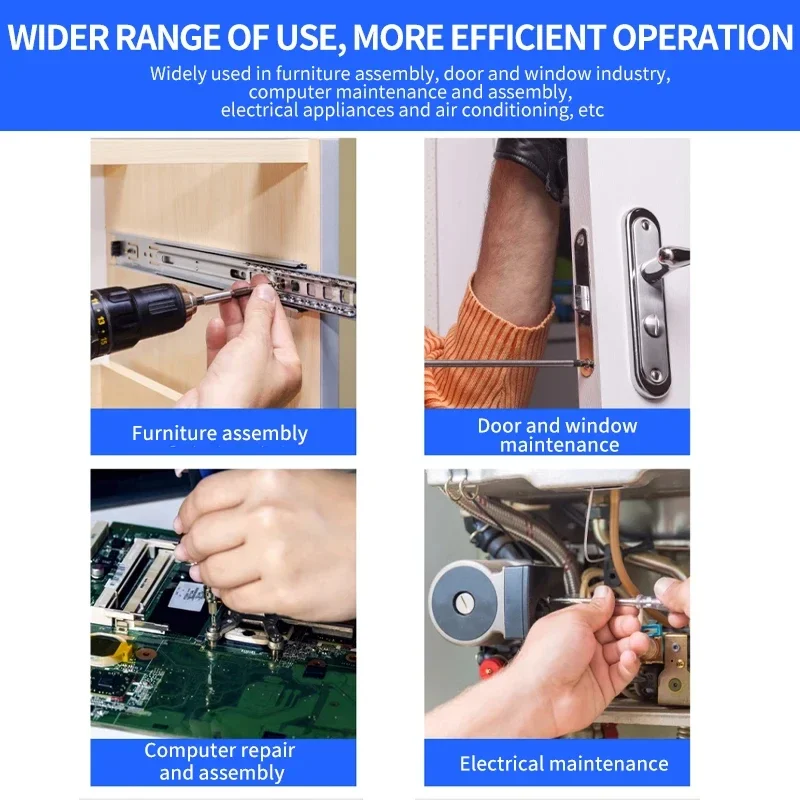 WIDER RANGE OF USE, MORE EFFICIENT OPERATION

Widely used in furniture assembly, door and window industry, computer maintenance and assembly, electrical appliances and air conditioning, etc

Furniture assembly

Door and window maintenance

Computer repair and assembly

Electrical maintenance