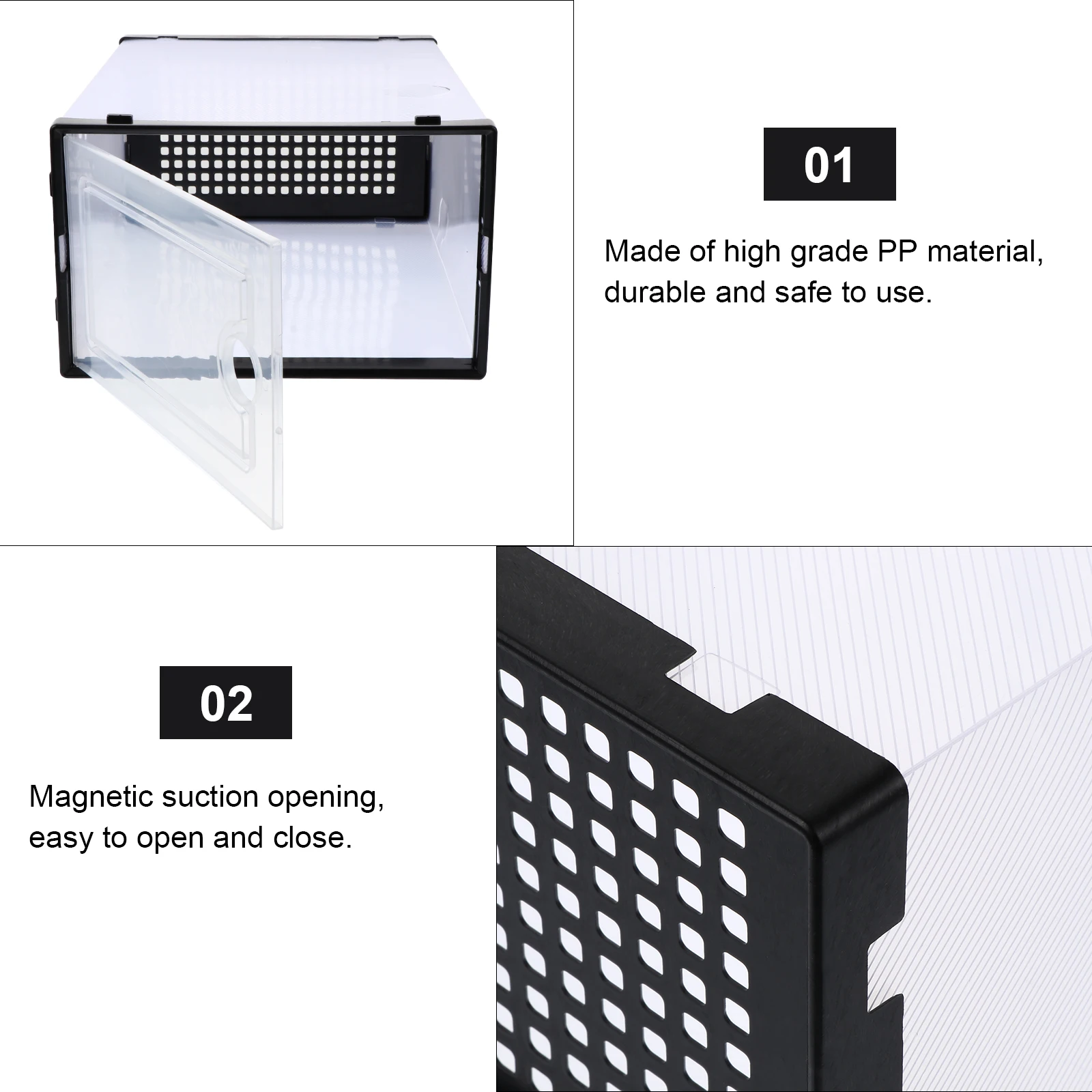 01

Made of high grade PP material, durable and safe to use.

02

Magnetic suction opening, easy to open and close.