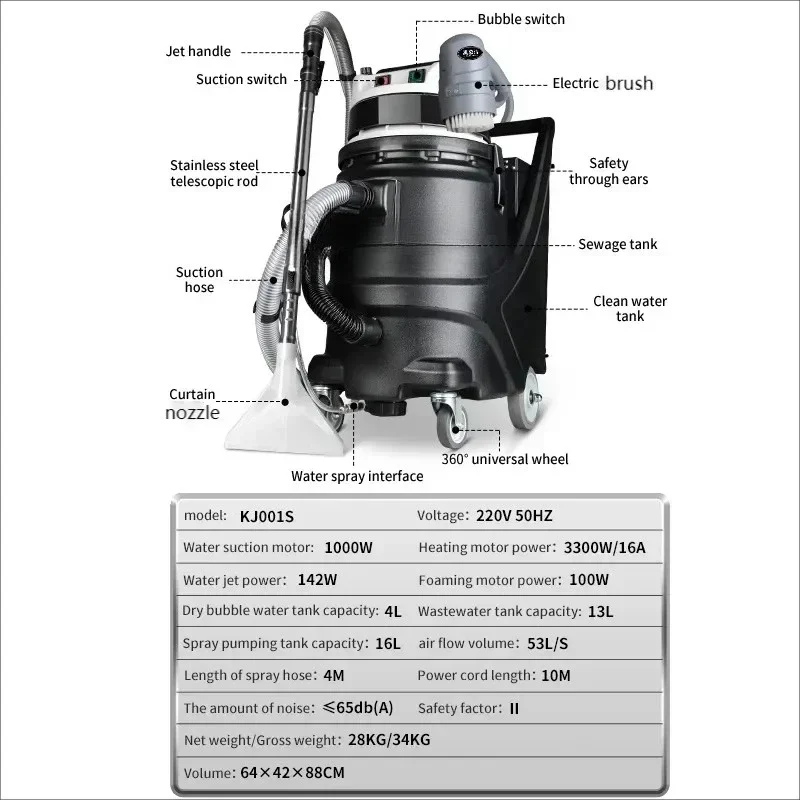 Bubble switch

Jet handle

Suction switch

Electric brush

Stainless steel telescopic rod

Safety through ears

Sewage tank

Suction hose

Clean water tank

Curtain nozzle

360° universal wheel

Water spray interface

| model: KJ001S | Voltage: 220V 50HZ |
|---|---|
| Water suction motor: 1000W | Heating motor power: 3300W/16A |
| Water jet power: 142W | Foaming motor power: 100W |
| Dry bubble water tank capacity: 4L | Wastewater tank capacity: 13L |
| Spray pumping tank capacity: 16L | air flow volume: 53L/S |
| Length of spray hose: 4M | Power cord length: 10M |
| The amount of noise: ≤65db(A) | Safety factor: II |
| Net weight/Gross weight: 28KG/34KG | |
| Volume: 64×42×88CM | |