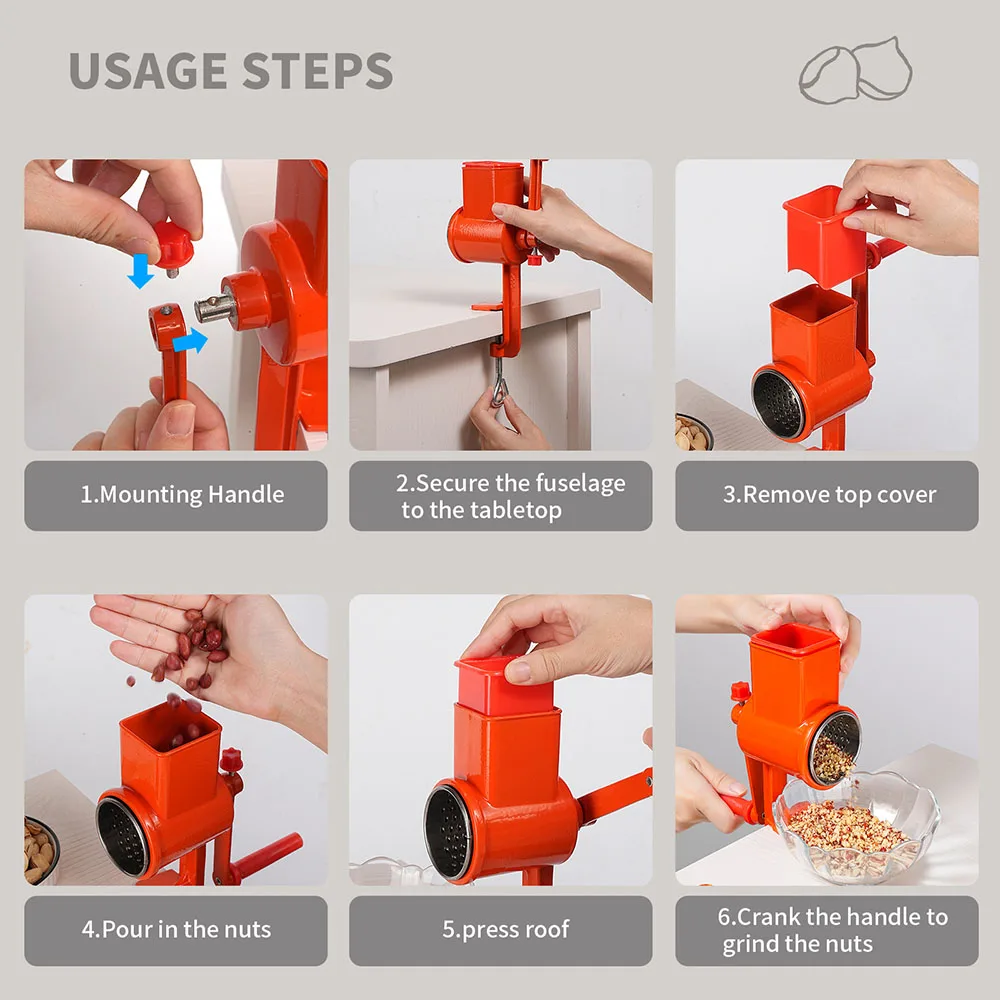 USAGE STEPS

1.Mounting Handle

2.Secure the fuselage to the tabletop

3.Remove top cover

4.Pour in the nuts

5.press roof

6.Crank the handle to grind the nuts