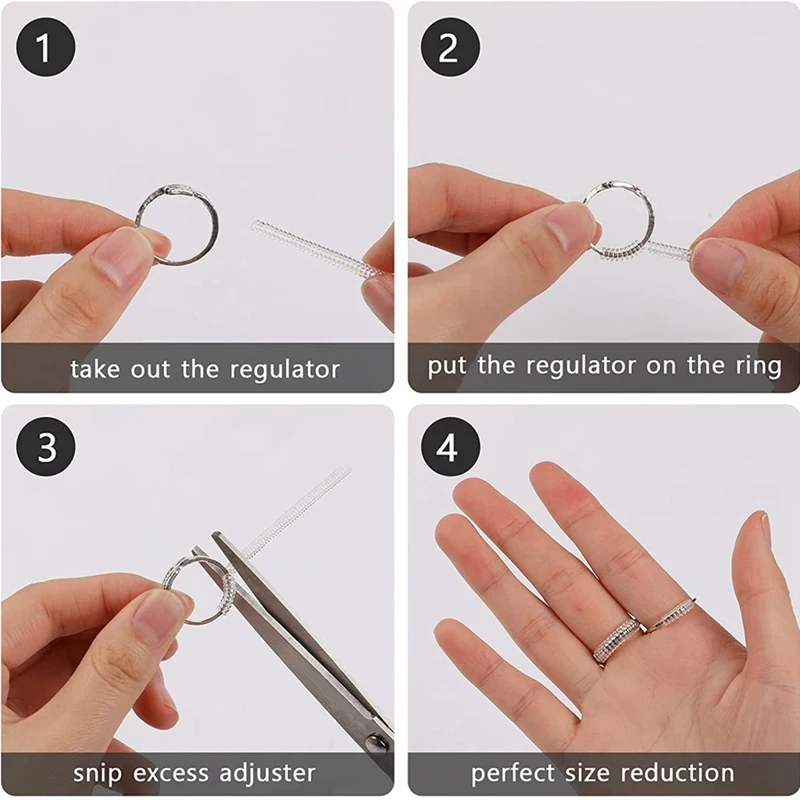 1
take out the regulator

2
put the regulator on the ring

3
snip excess adjuster

4
perfect size reduction