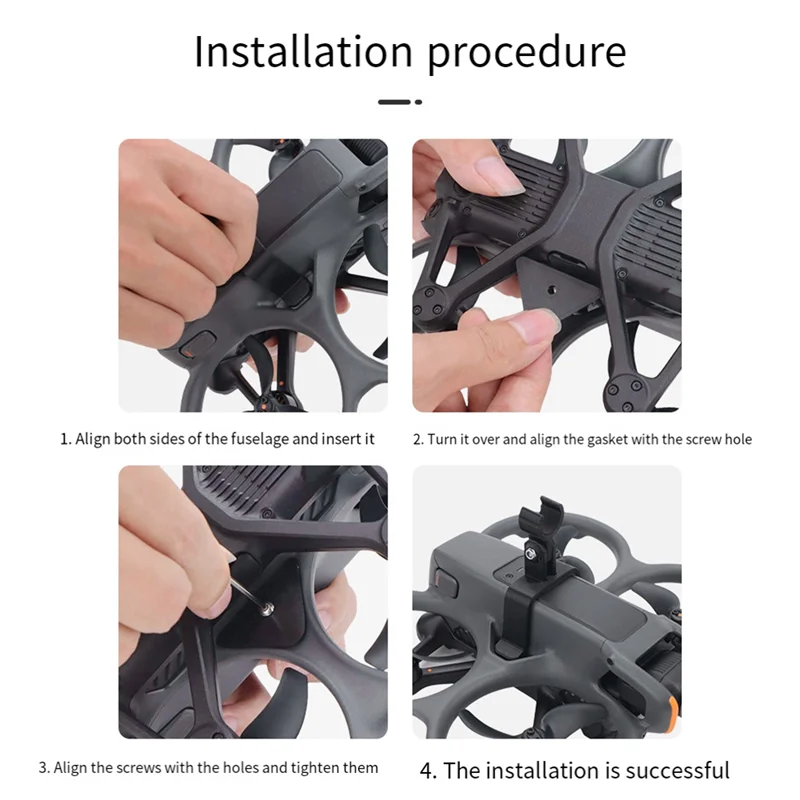 Installation procedure

1. Align both sides of the fuselage and insert it

2. Turn it over and align the gasket with the screw hole

3. Align the screws with the holes and tighten them

4. The installation is successful