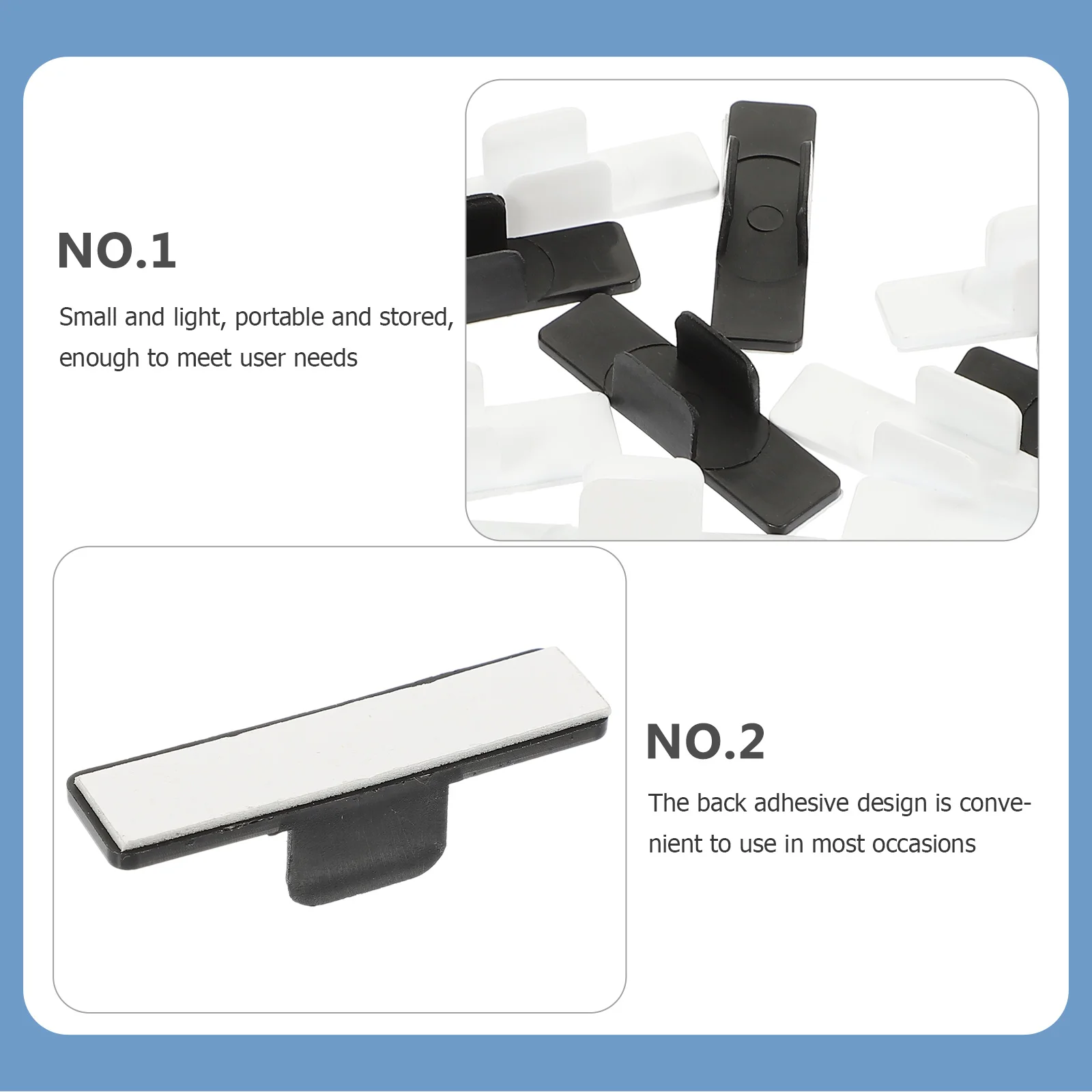 NO.1

Small and light, portable and stored, enough to meet user needs

NO.2

The back adhesive design is convenient to use in most occasions