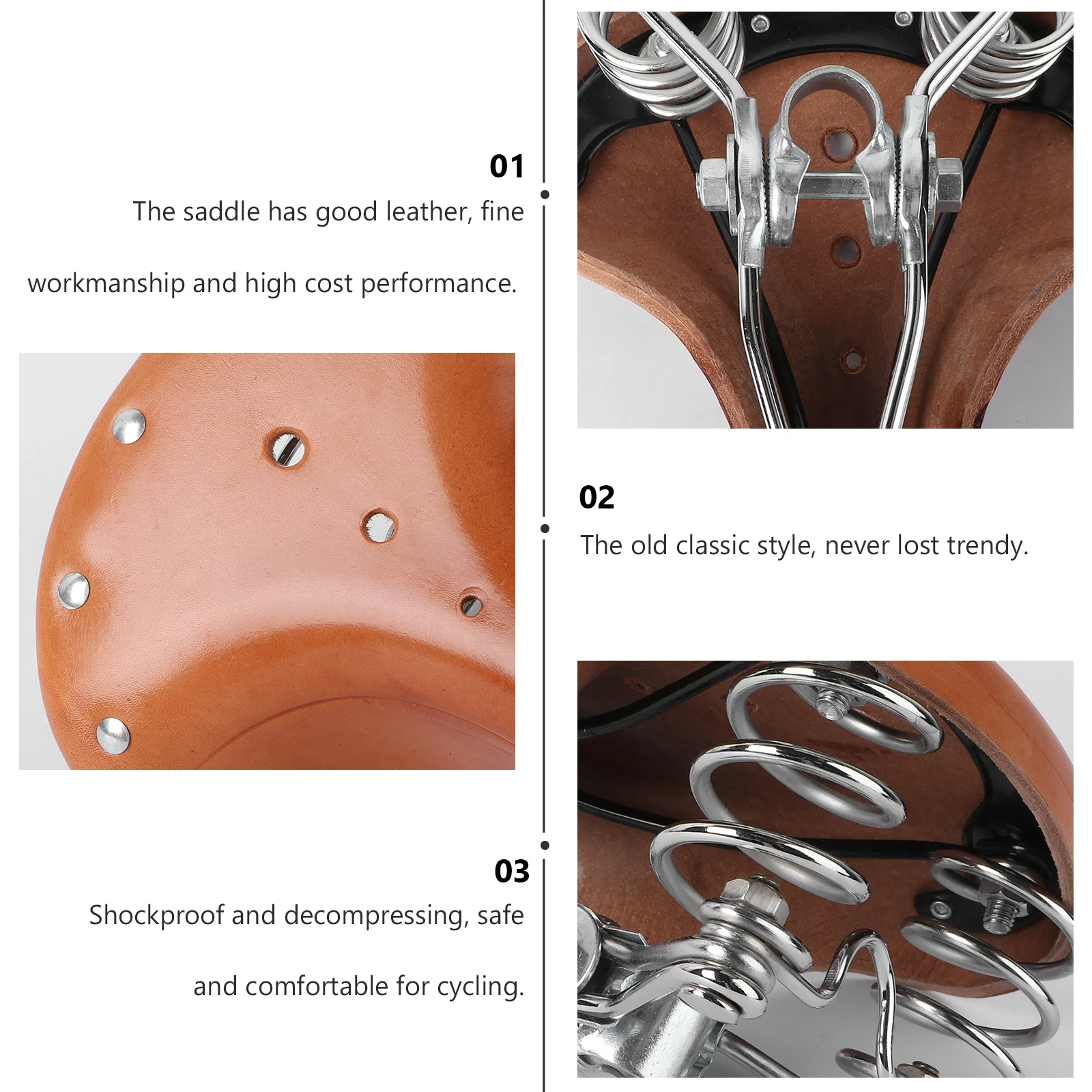 01
The saddle has good leather, fine workmanship and high cost performance.

02
The old classic style, never lost trendy.

03
Shockproof and decompressing, safe and comfortable for cycling.