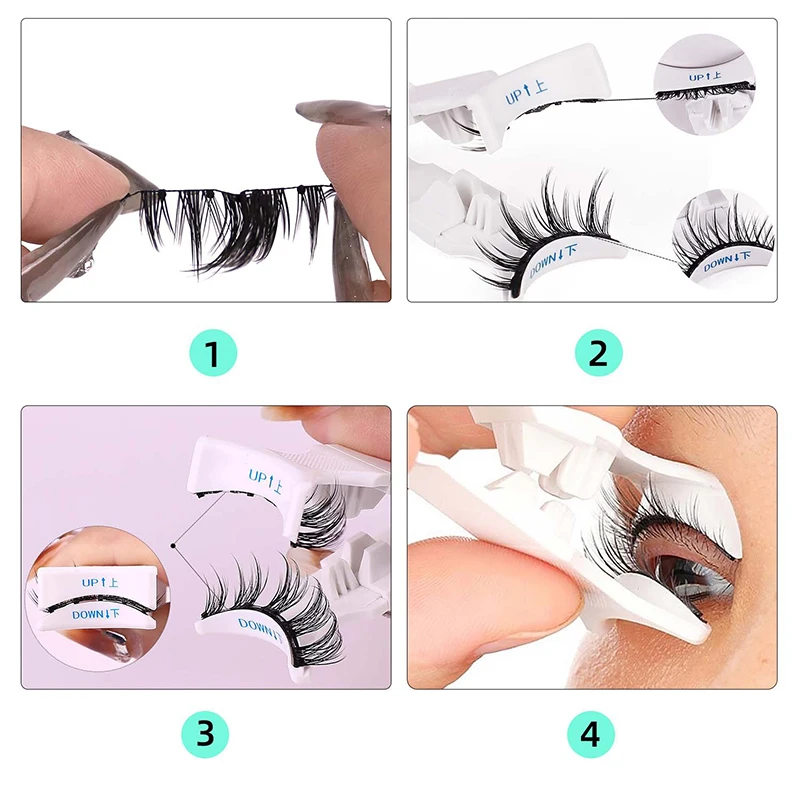 1

UP↑上

UP↑上

DOWN↓下

DOWN↓下

2

UP↑上

UP↑上

DOWN↓下

DOWN↓下

3

4