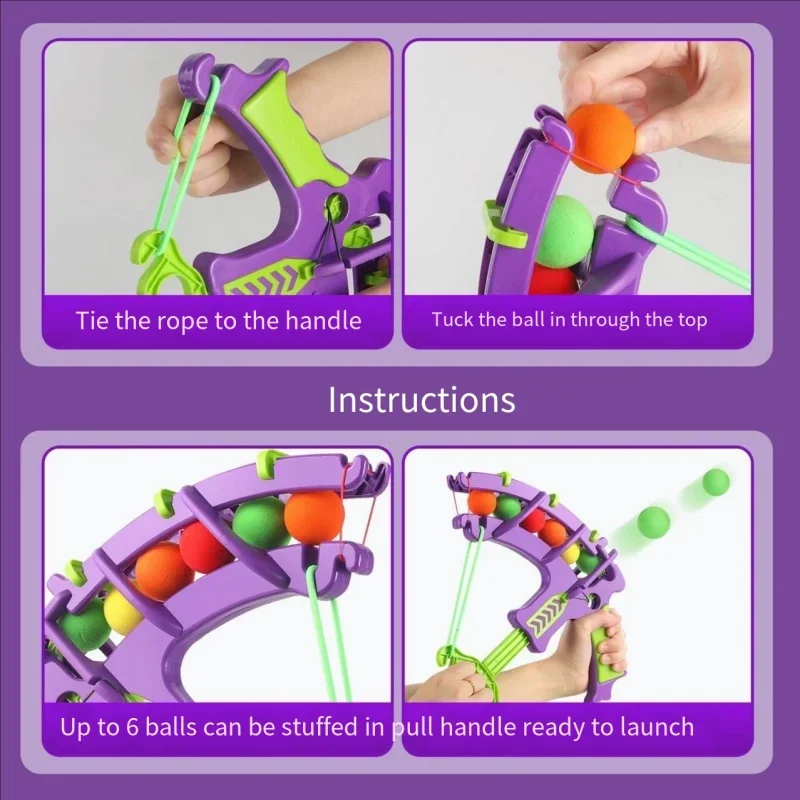 Tie the rope to the handle

Tuck the ball in through the top

Instructions

Up to 6 balls can be stuffed in

pull handle ready to launch