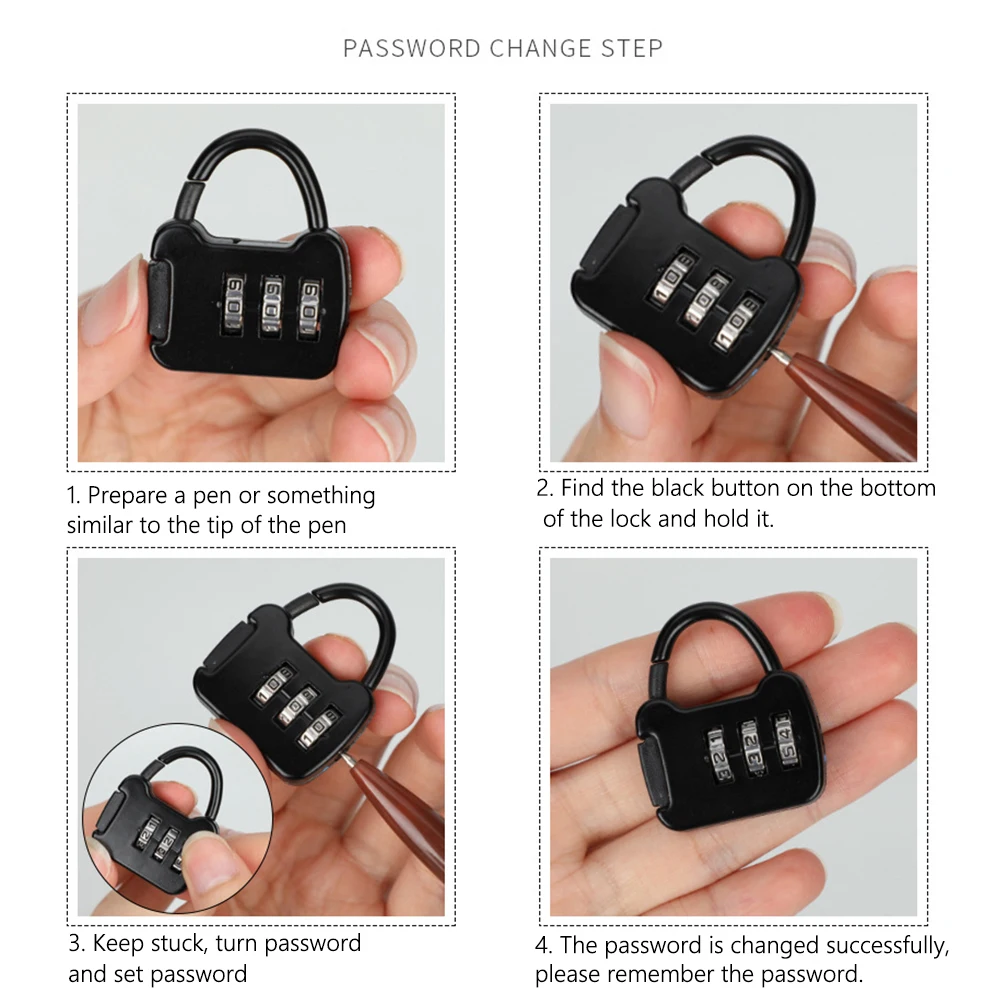 PASSWORD CHANGE STEP

1. Prepare a pen or something similar to the tip of the pen

2. Find the black button on the bottom of the lock and hold it.

3. Keep stuck, turn password and set password

4. The password is changed successfully, please remember the password.