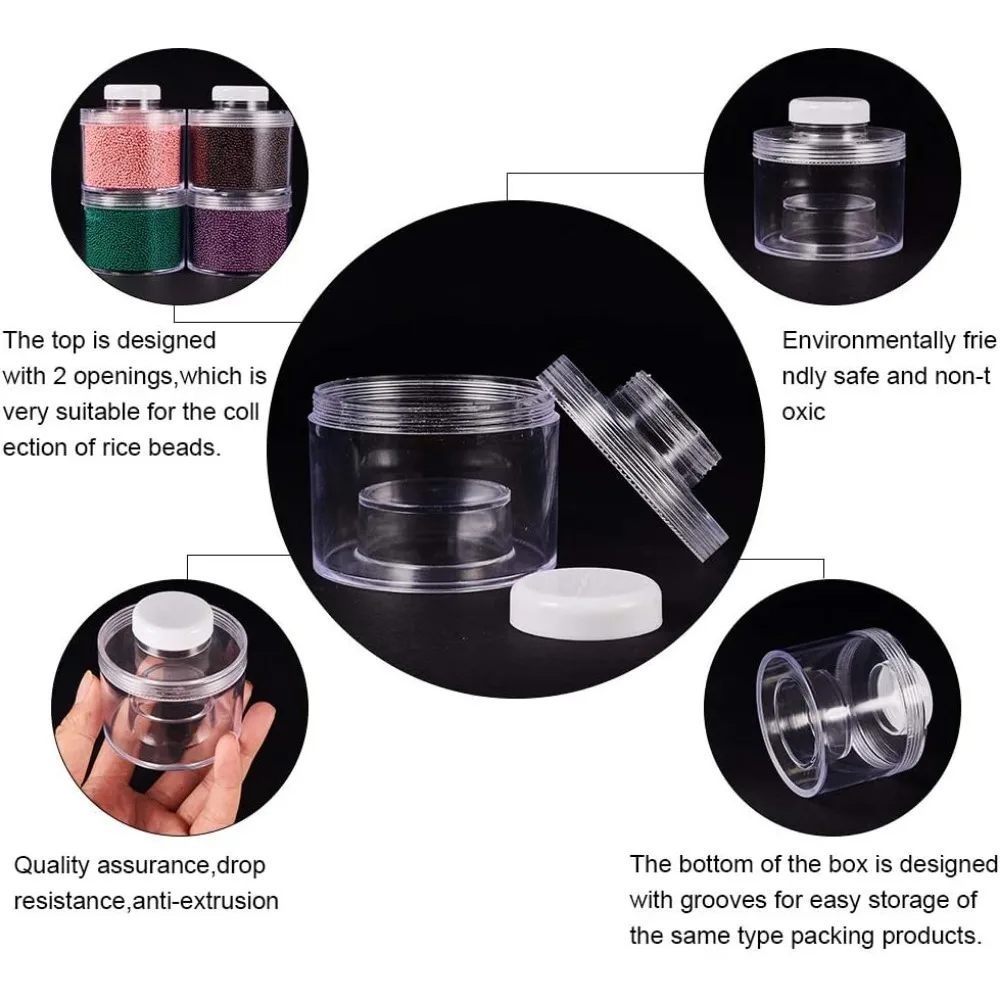 The top is designed with 2 openings,which is very suitable for the coll ection of rice beads.

Environmentally frie ndly safe and non-t oxic

Quality assurance,drop resistance,anti-extrusion

The bottom of the box is designed with grooves for easy storage of the same type packing products.