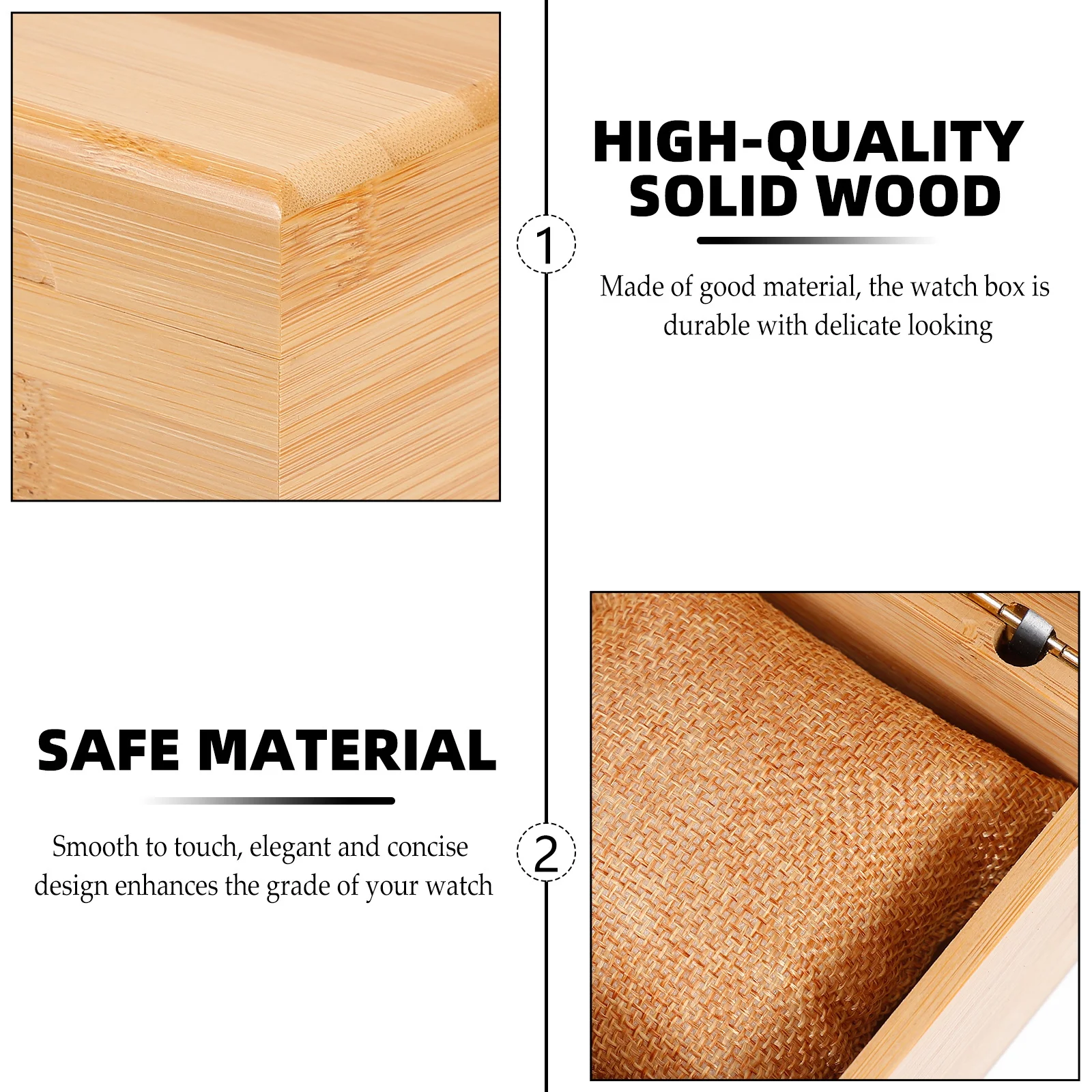 1

HIGH-QUALITY SOLID WOOD

Made of good material, the watch box is durable with delicate looking

SAFE MATERIAL

Smooth to touch, elegant and concise design enhances the grade of your watch

2