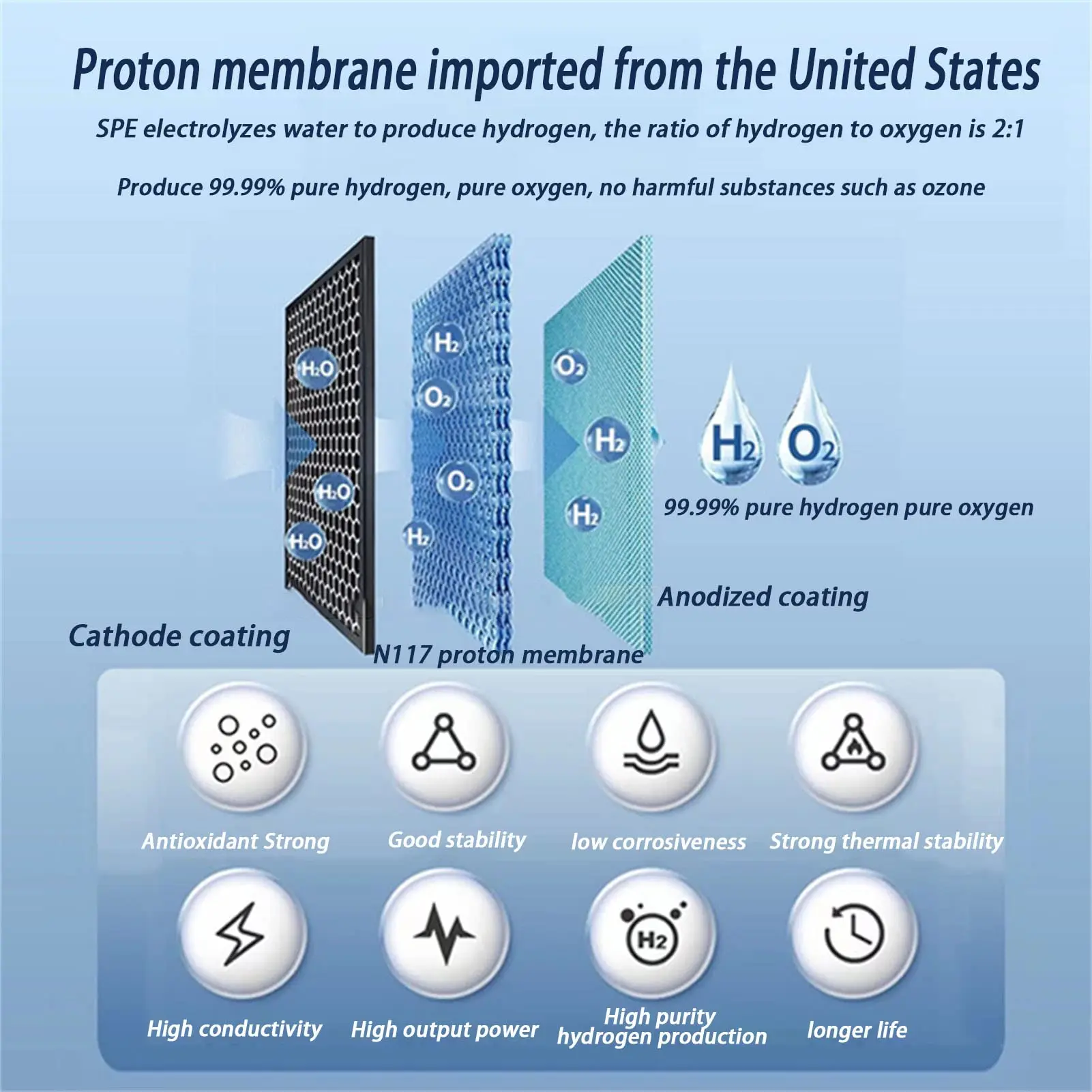 Proton membrane imported from the United States

SPE electrolyzes water to produce hydrogen, the ratio of hydrogen to oxygen is 2:1

Produce 99.99% pure hydrogen, pure oxygen, no harmful substances such as ozone

$H_2O$ $H_2O$ $H_2O$

$H_2$ $O_2$ $O_2$ $H_2$

$O_2$ $H_2$ $H_2$

$H_2$ $O_2$

99.99% pure hydrogen pure oxygen

Anodized coating

Cathode coating

N117 proton membrane

Antioxidant Strong

Good stability

low corrosiveness

Strong thermal stability

High conductivity

High output power

$H_2$

High purity hydrogen production

longer life