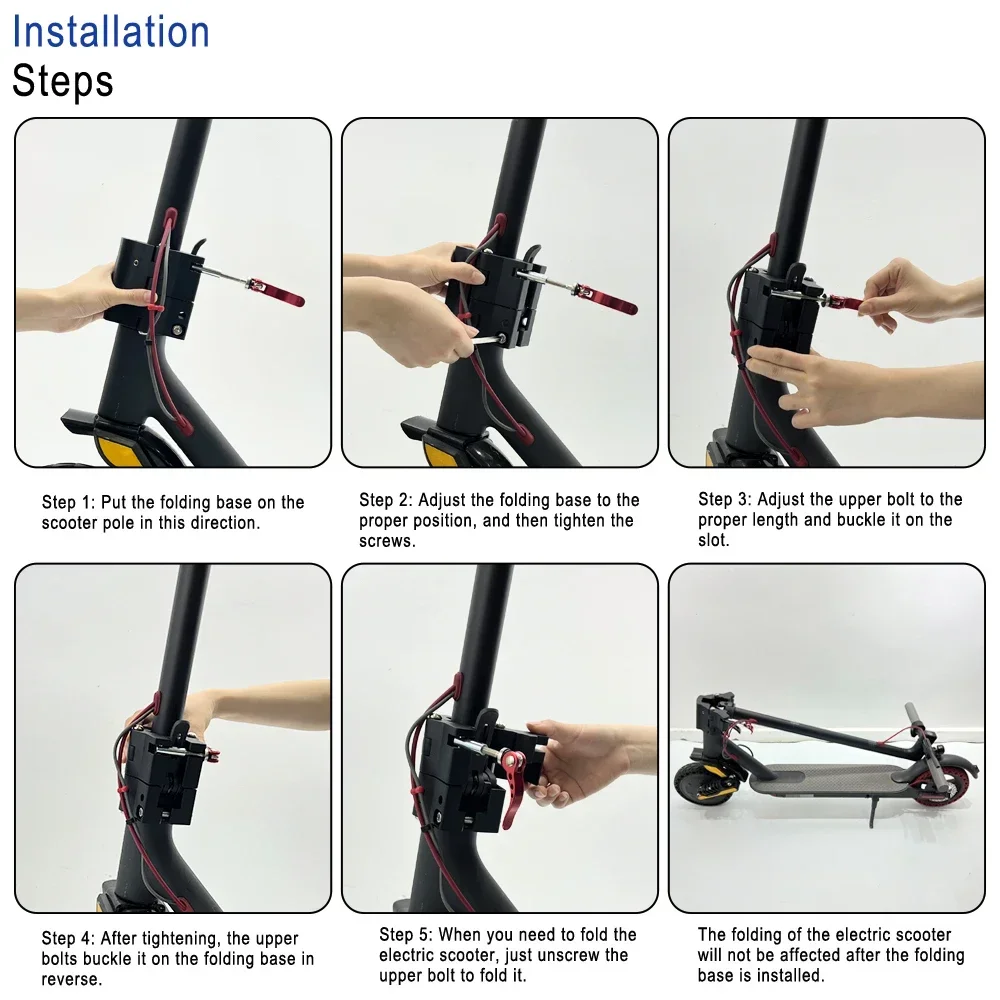 Installation
Steps

Step 1: Put the folding base on the scooter pole in this direction.

Step 2: Adjust the folding base to the proper position, and then tighten the screws.

Step 3: Adjust the upper bolt to the proper length and buckle it on the slot.

Step 4: After tightening, the upper bolts buckle it on the folding base in reverse.

Step 5: When you need to fold the electric scooter, just unscrew the upper bolt to fold it.

The folding of the electric scooter will not be affected after the folding base is installed.