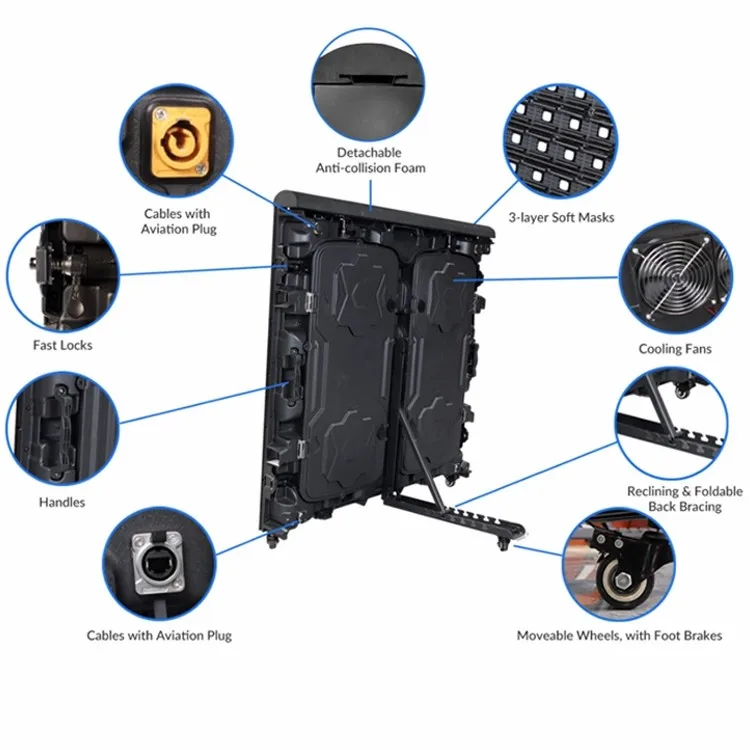 Detachable
Anti-collision Foam

Cables with
Aviation Plug

3-layer Soft Masks

Fast Locks

Cooling Fans

Handles

Reclining & Foldable
Back Bracing

Cables with Aviation Plug

Moveable Wheels, with Foot Brakes