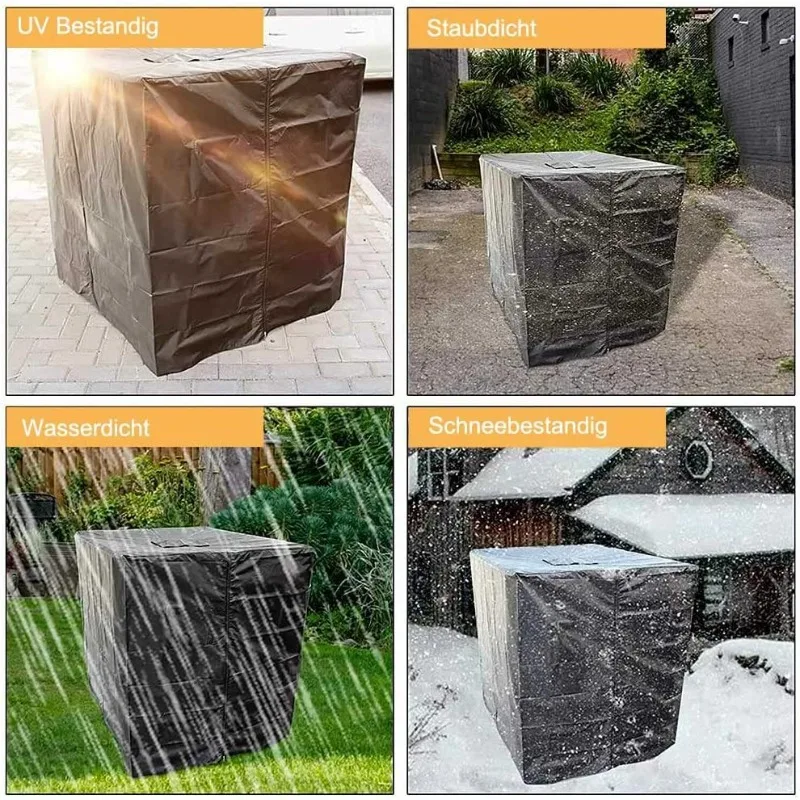 UV Bestandig

Staubdicht

Wasserdicht

Schneebestandig