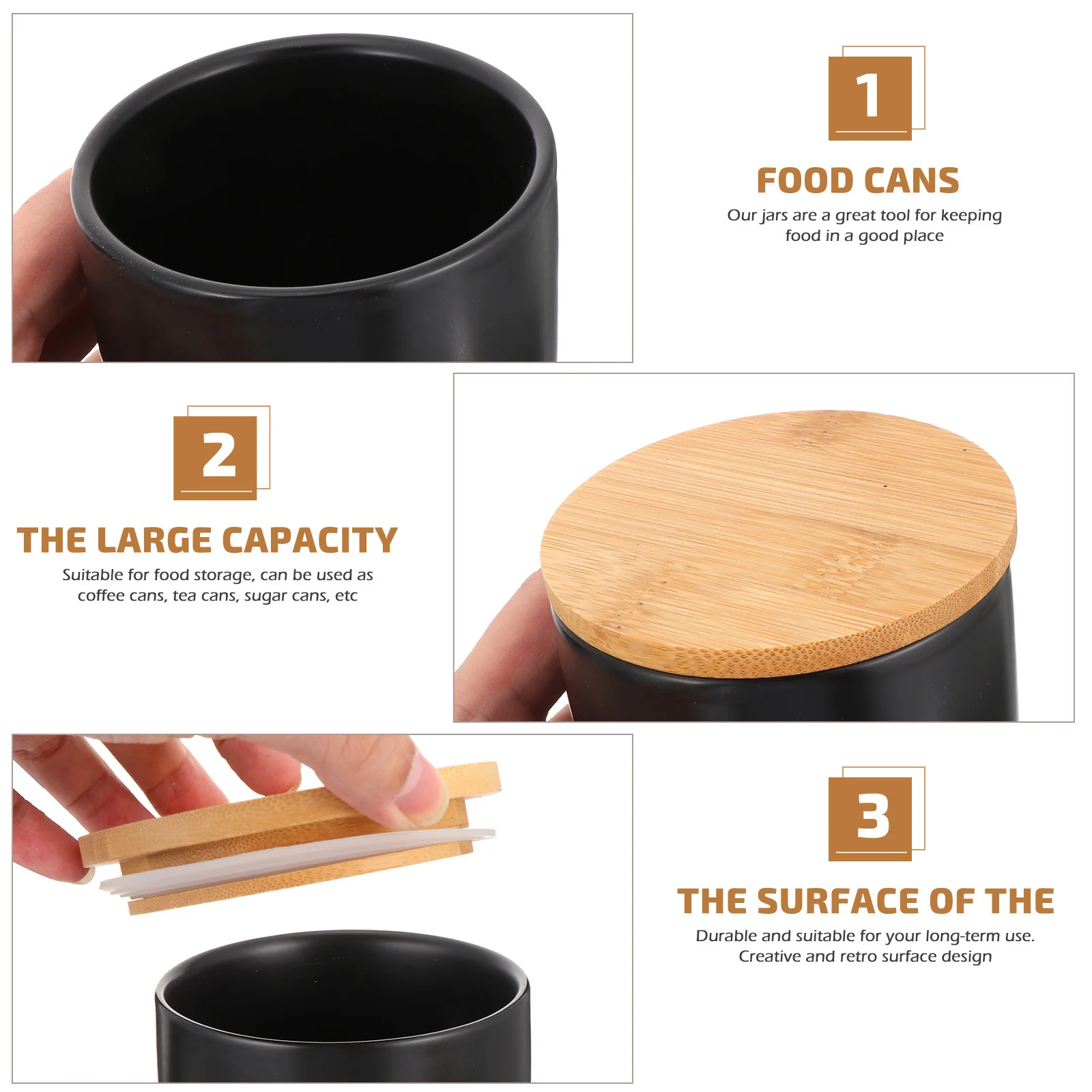 1

FOOD CANS

Our jars are a great tool for keeping food in a good place

2

THE LARGE CAPACITY

Suitable for food storage, can be used as coffee cans, tea cans, sugar cans, etc

3

THE SURFACE OF THE

Durable and suitable for your long-term use. Creative and retro surface design