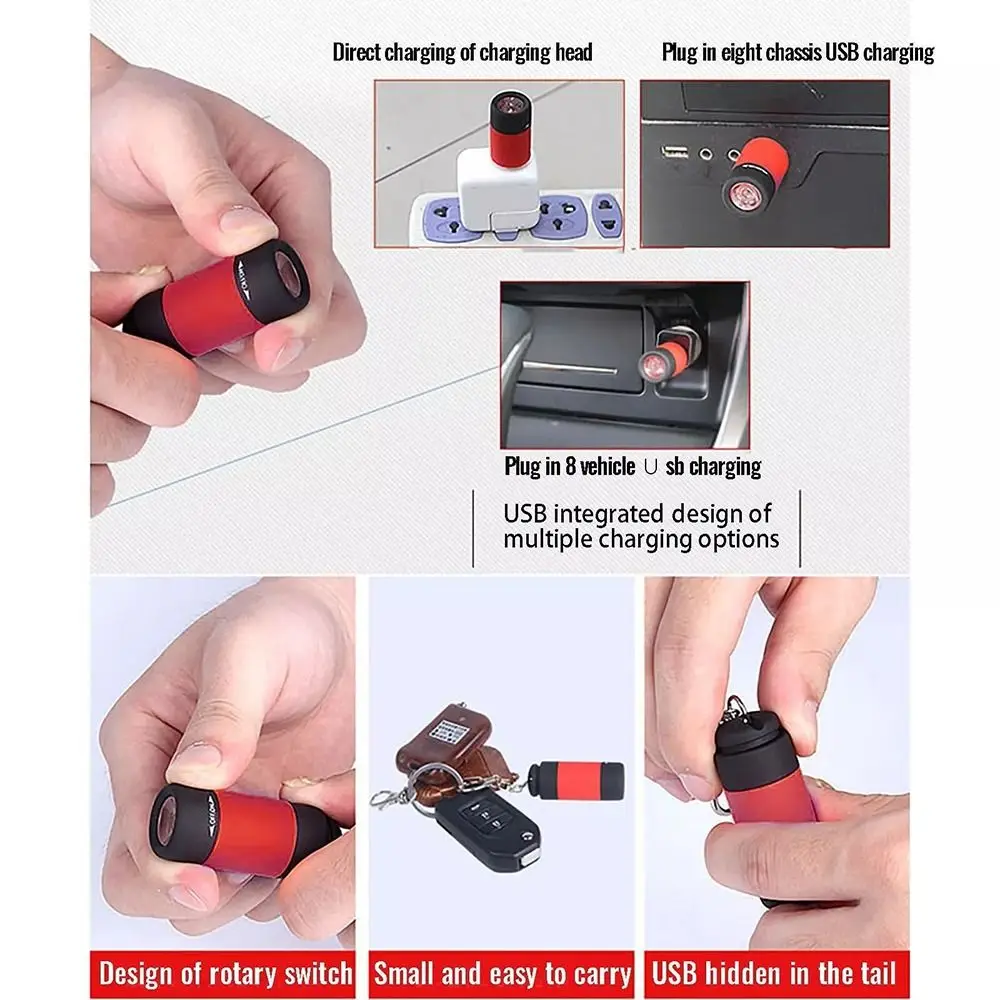 Direct charging of charging head

Plug in eight chassis USB charging

Plug in 8 vehicle ∪ sb charging

USB integrated design of multiple charging options

Design of rotary switch

Small and easy to carry

USB hidden in the tail