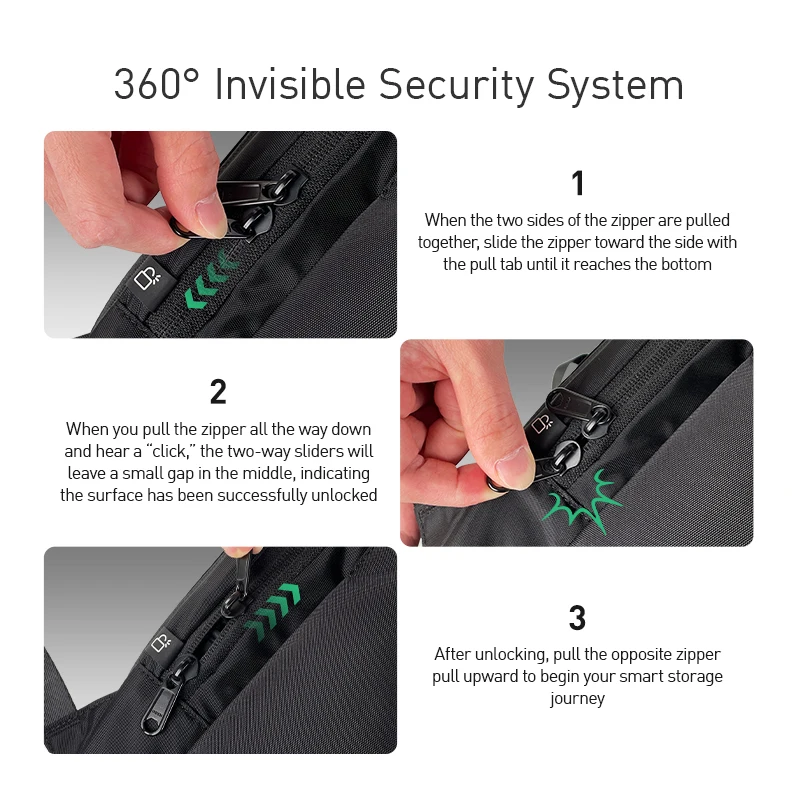 360° Invisible Security System

1
When the two sides of the zipper are pulled together, slide the zipper toward the side with the pull tab until it reaches the bottom

2
When you pull the zipper all the way down and hear a "click," the two-way sliders will leave a small gap in the middle, indicating the surface has been successfully unlocked

3
After unlocking, pull the opposite zipper pull upward to begin your smart storage journey