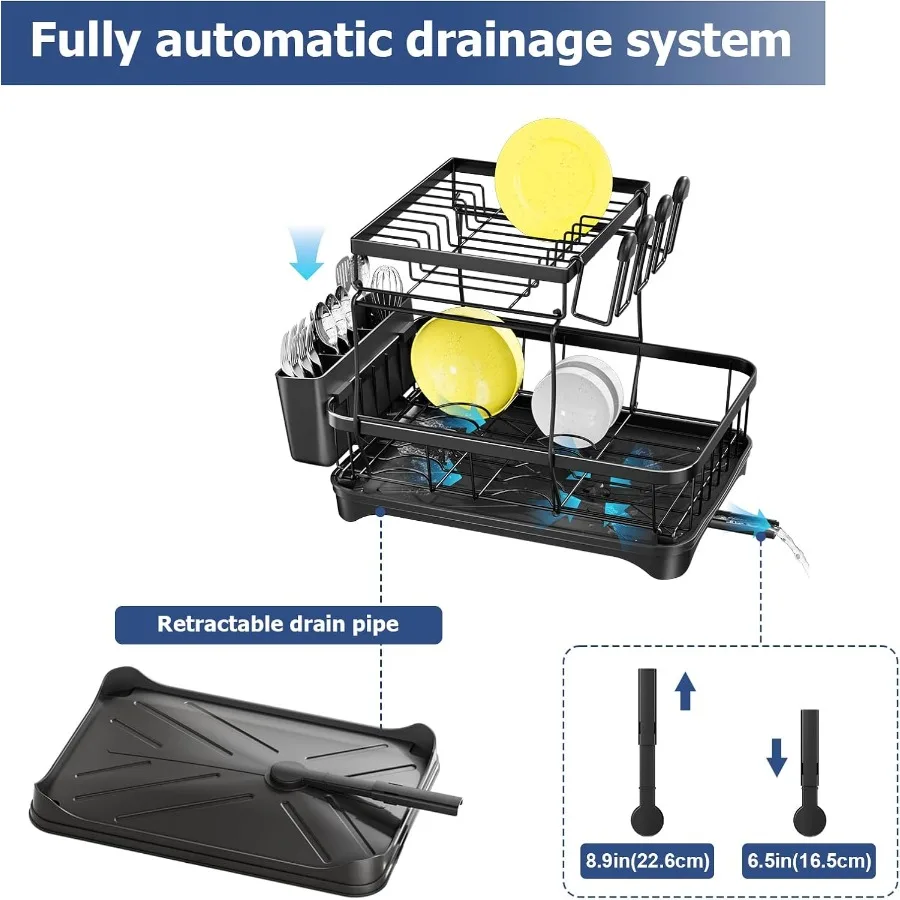 Fully automatic drainage system

Retractable drain pipe

8.9in(22.6cm)

6.5in(16.5cm)