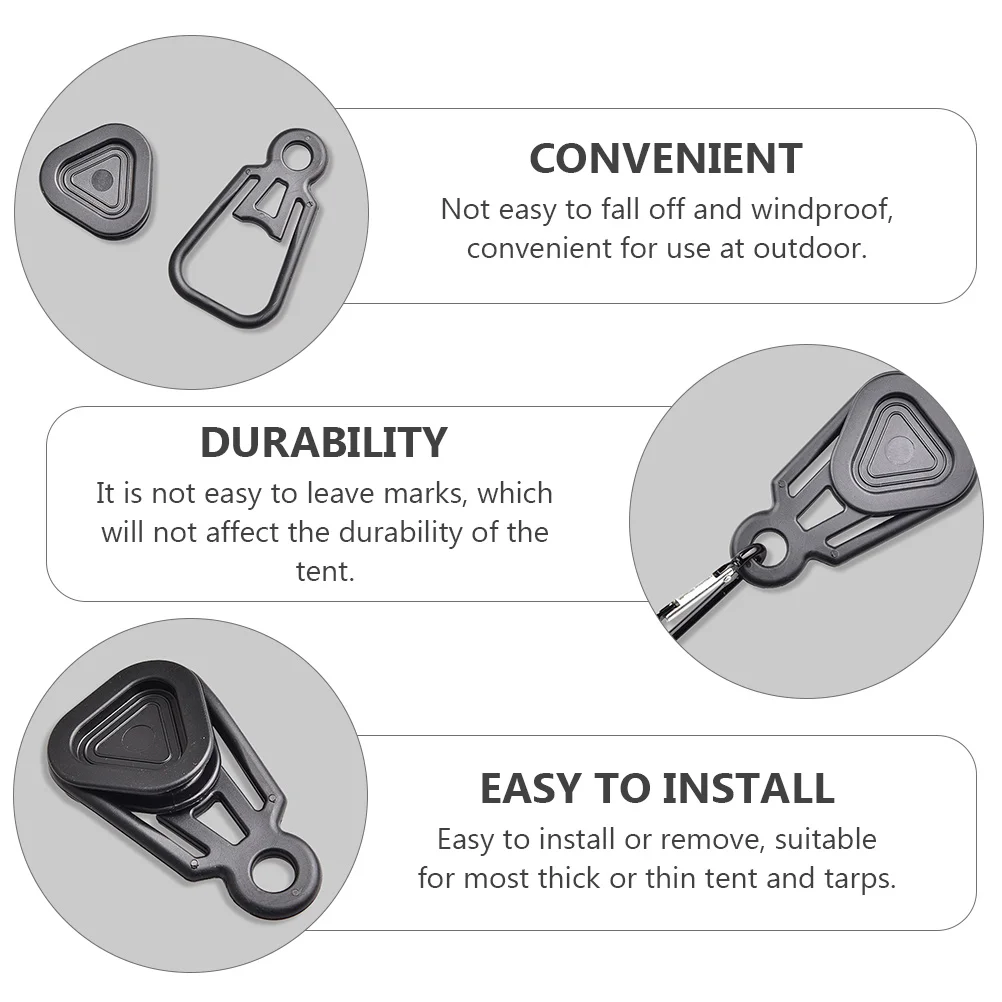 CONVENIENT
Not easy to fall off and windproof, convenient for use at outdoor.

DURABILITY
It is not easy to leave marks, which will not affect the durability of the tent.

EASY TO INSTALL
Easy to install or remove, suitable for most thick or thin tent and tarps.