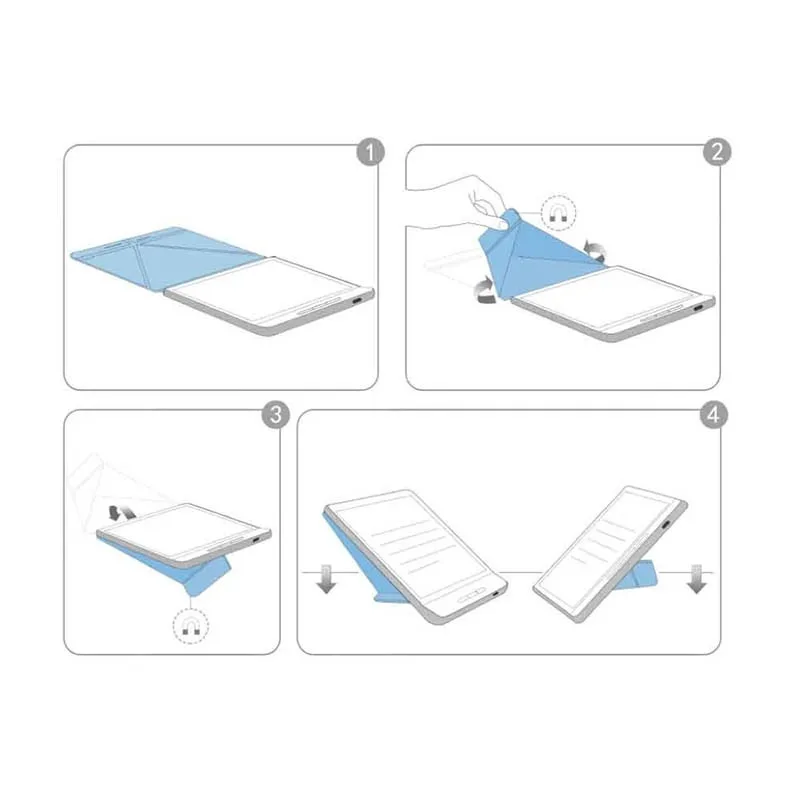 1

2

3

4