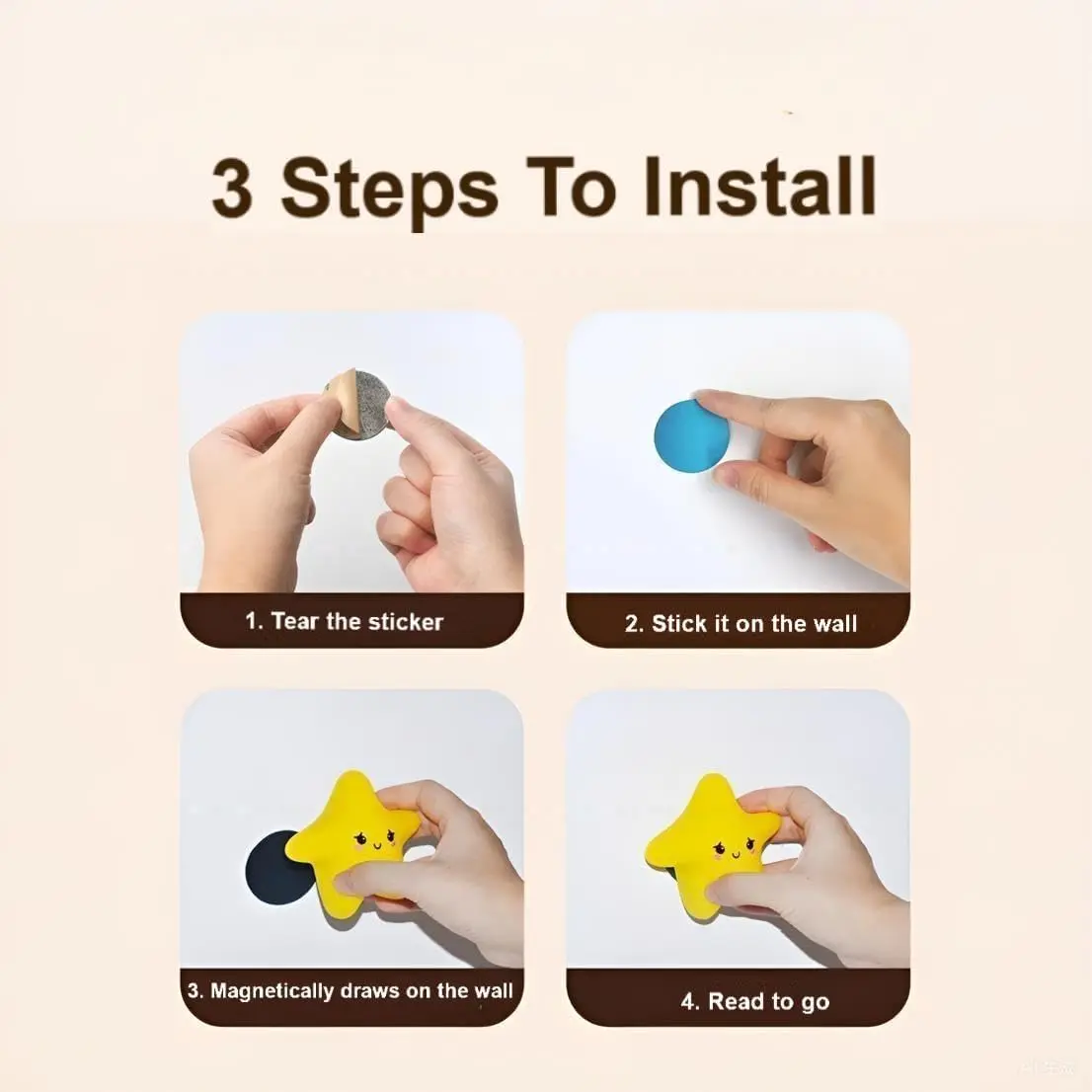 3 Steps To Install

1. Tear the sticker

2. Stick it on the wall

3. Magnetically draws on the wall

4. Read to go