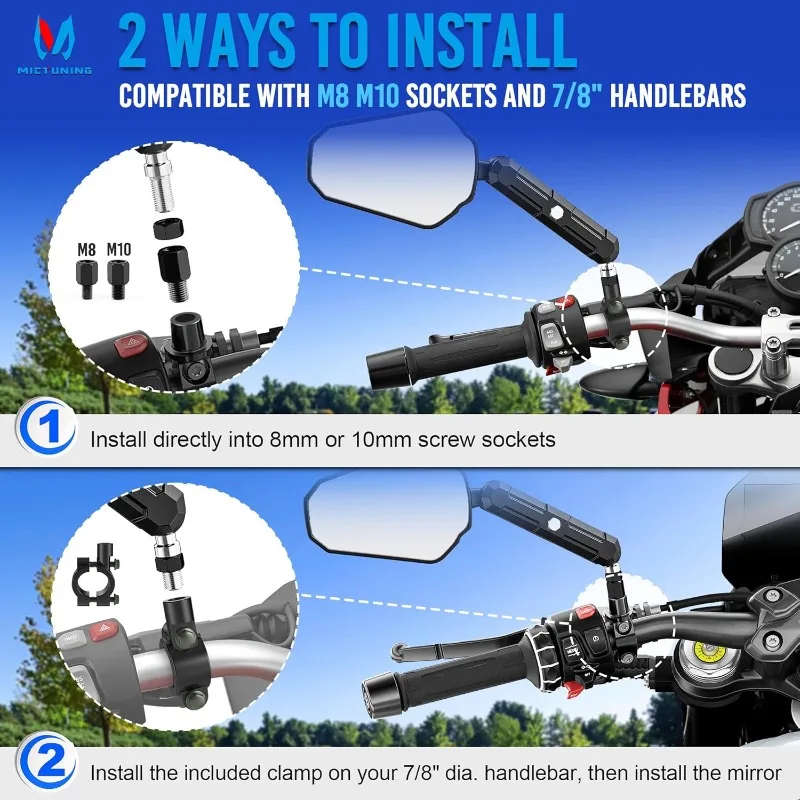 MICTUNING

2 WAYS TO INSTALL

COMPATIBLE WITH M8 M10 SOCKETS AND 7/8" HANDLEBARS

M8 M10

1 Install directly into 8mm or 10mm screw sockets

2 Install the included clamp on your 7/8" dia. handlebar, then install the mirror