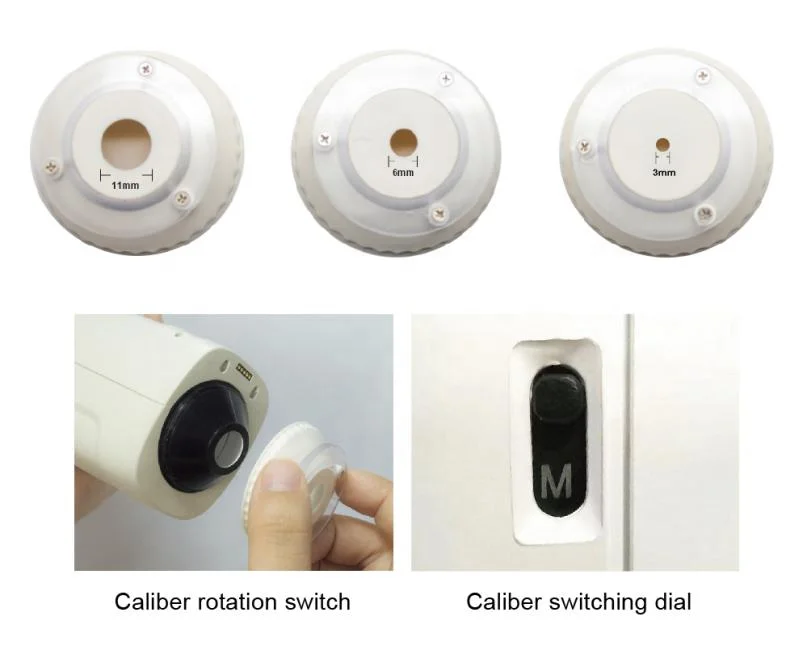 11mm

6mm

3mm

M

Caliber rotation switch

Caliber switching dial