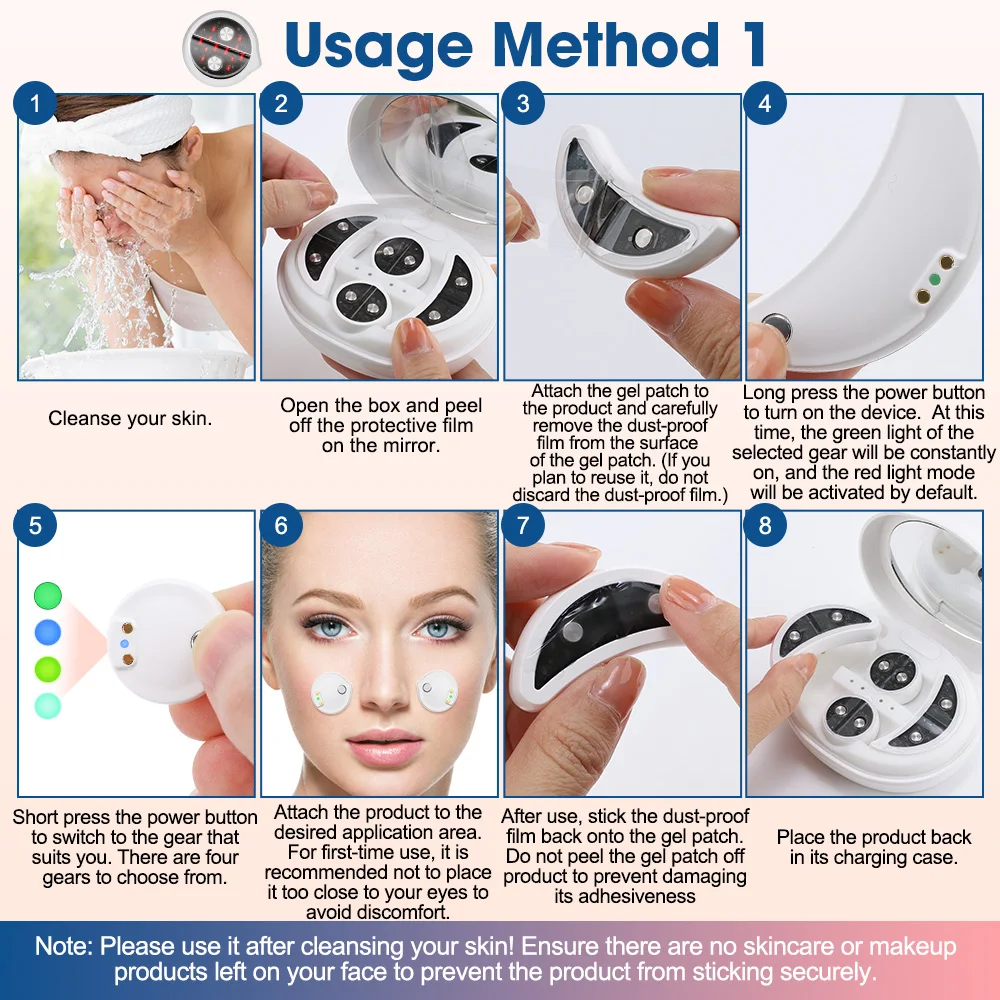 Usage Method 1

1

Cleanse your skin.

2

Open the box and peel off the protective film on the mirror.

3

Attach the gel patch to the product and carefully remove the dust-proof film from the surface of the gel patch. (If you plan to reuse it, do not discard the dust-proof film.)

4

Long press the power button to turn on the device. At this time, the green light of the selected gear will be constantly on, and the red light mode will be activated by default.

5

Short press the power button to switch to the gear that suits you. There are four gears to choose from.

6

Attach the product to the desired application area. For first-time use, it is recommended not to place it too close to your eyes to avoid discomfort.

7

After use, stick the dust-proof film back onto the gel patch. Do not peel the gel patch off product to prevent damaging its adhesiveness

8

Place the product back in its charging case.

Note: Please use it after cleansing your skin! Ensure there are no skincare or makeup products left on your face to prevent the product from sticking securely.