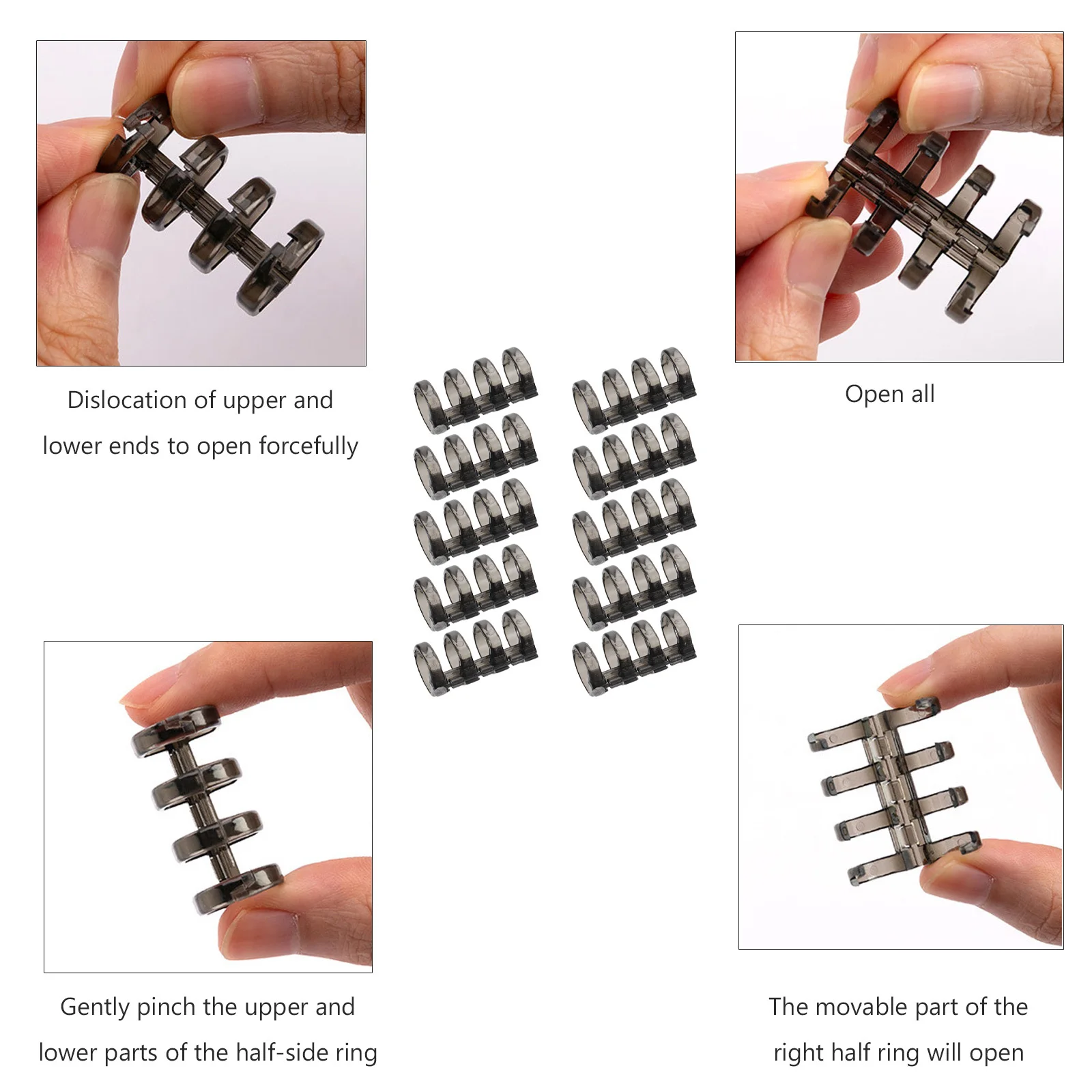 Dislocation of upper and lower ends to open forcefully

Open all

Gently pinch the upper and lower parts of the half-side ring

The movable part of the right half ring will open