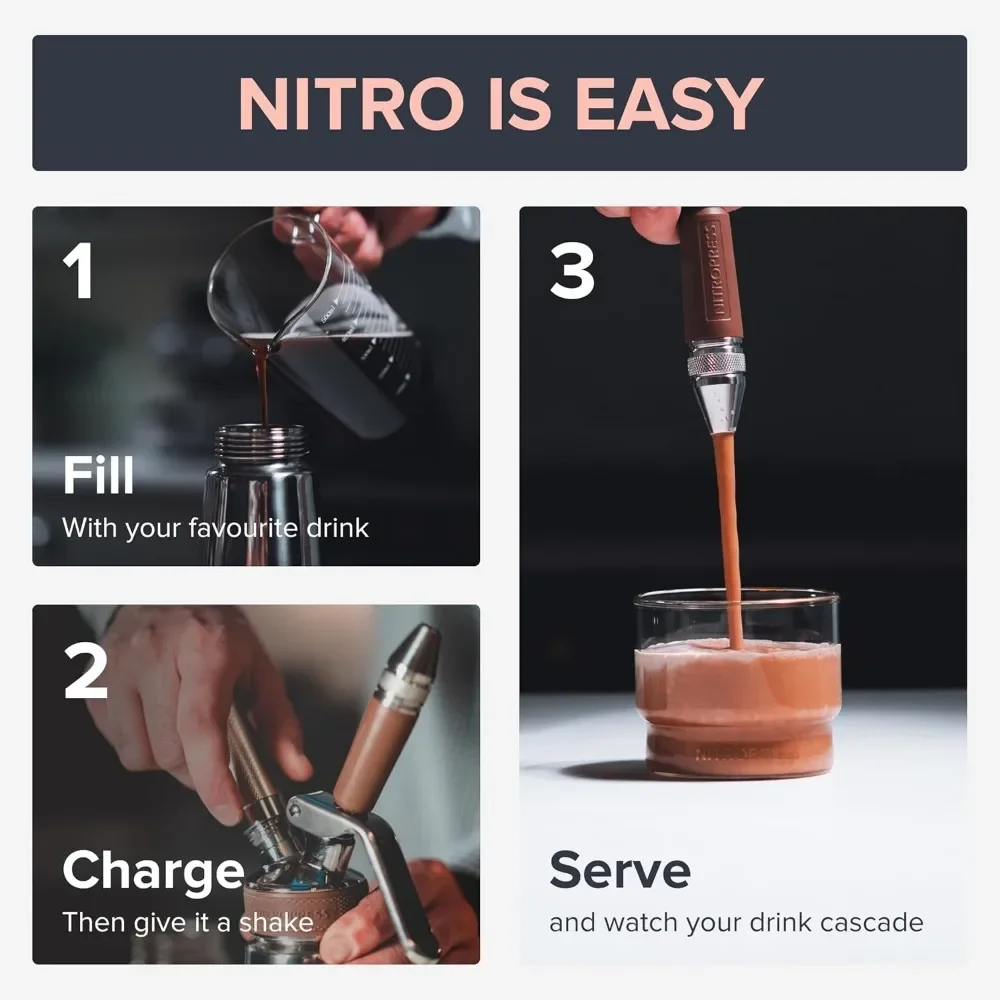 NITRO IS EASY

1

Fill
With your favourite drink

2

Charge
Then give it a shake

3

NITROPRESS

Serve
and watch your drink cascade