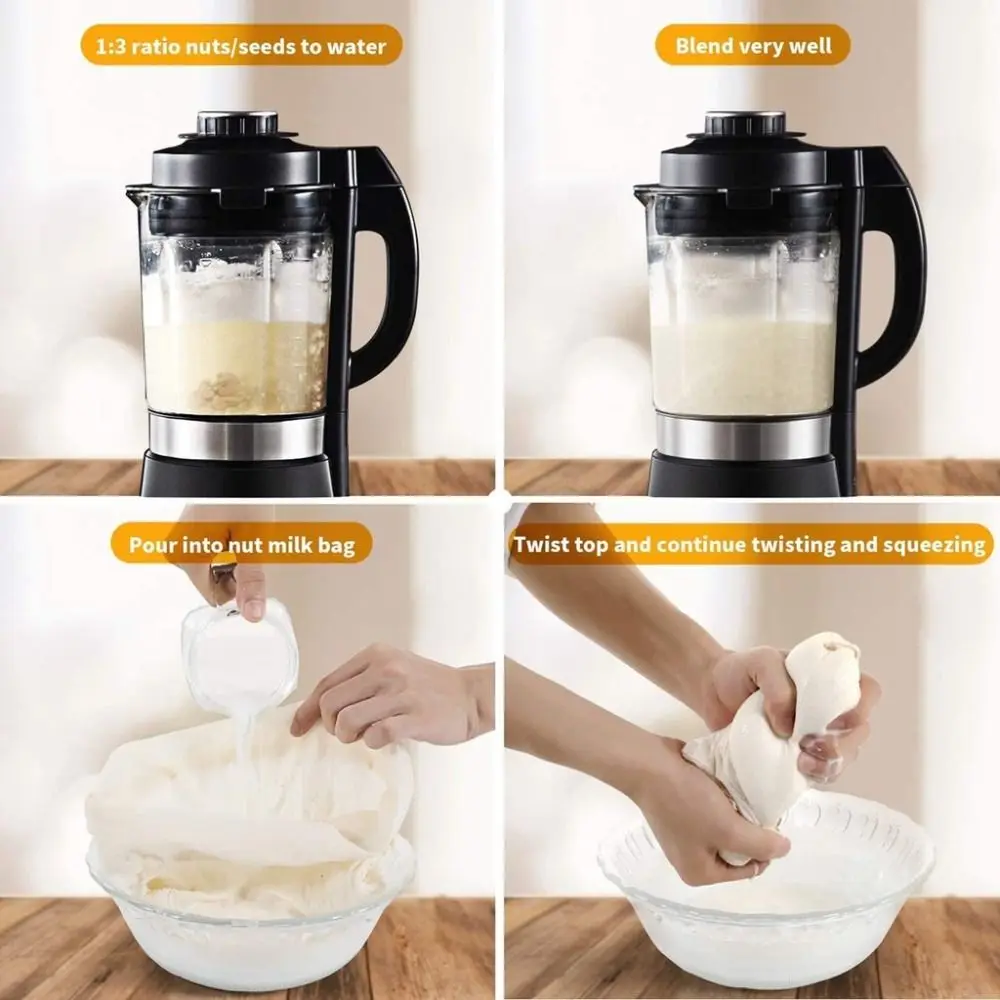 1:3 ratio nuts/seeds to water

Blend very well

Pour into nut milk bag

Twist top and continue twisting and squeezing