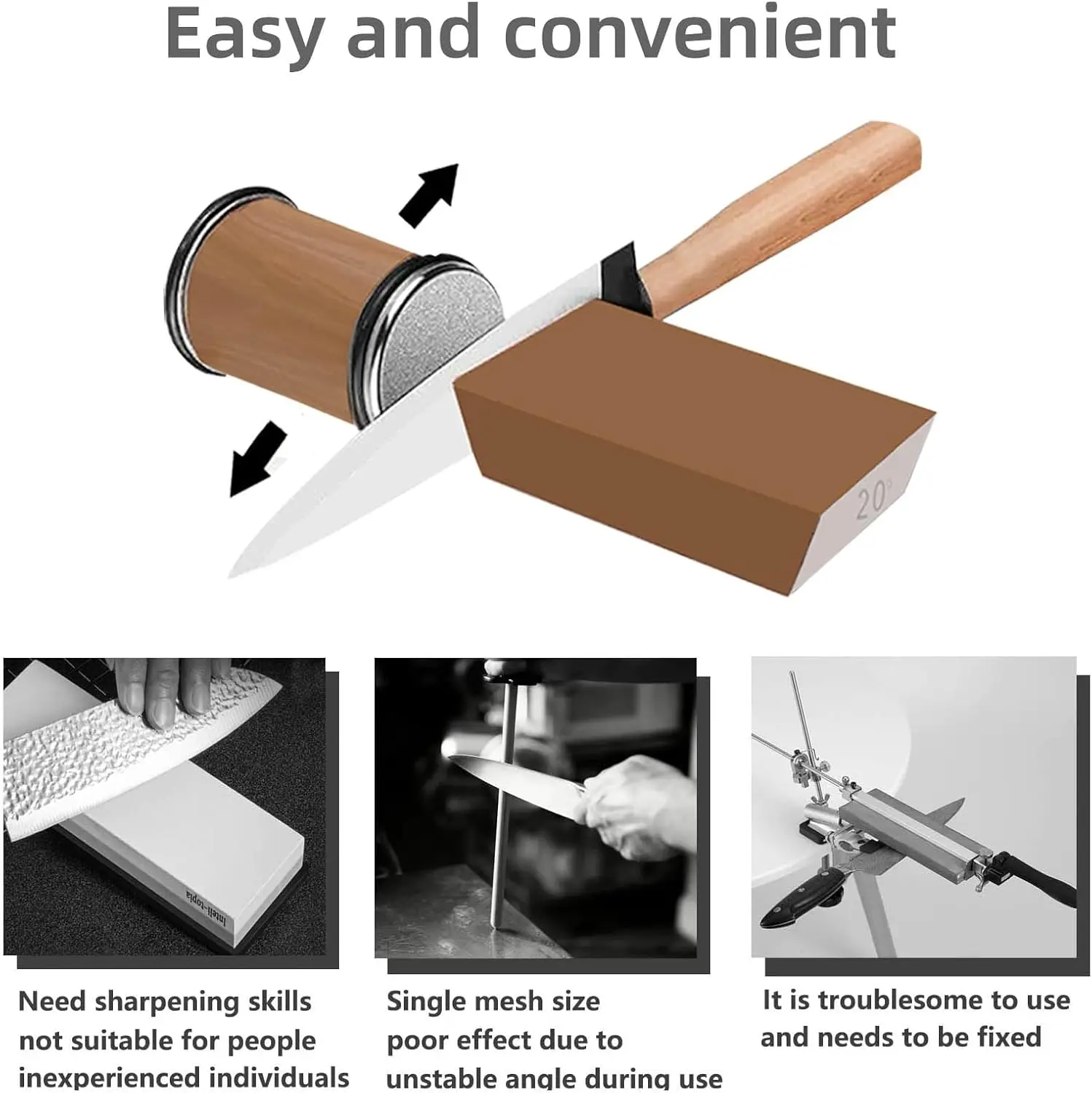 Easy and convenient

20°

Intell-topia

Need sharpening skills not suitable for people inexperienced individuals

Single mesh size poor effect due to unstable angle during use

It is troublesome to use and needs to be fixed