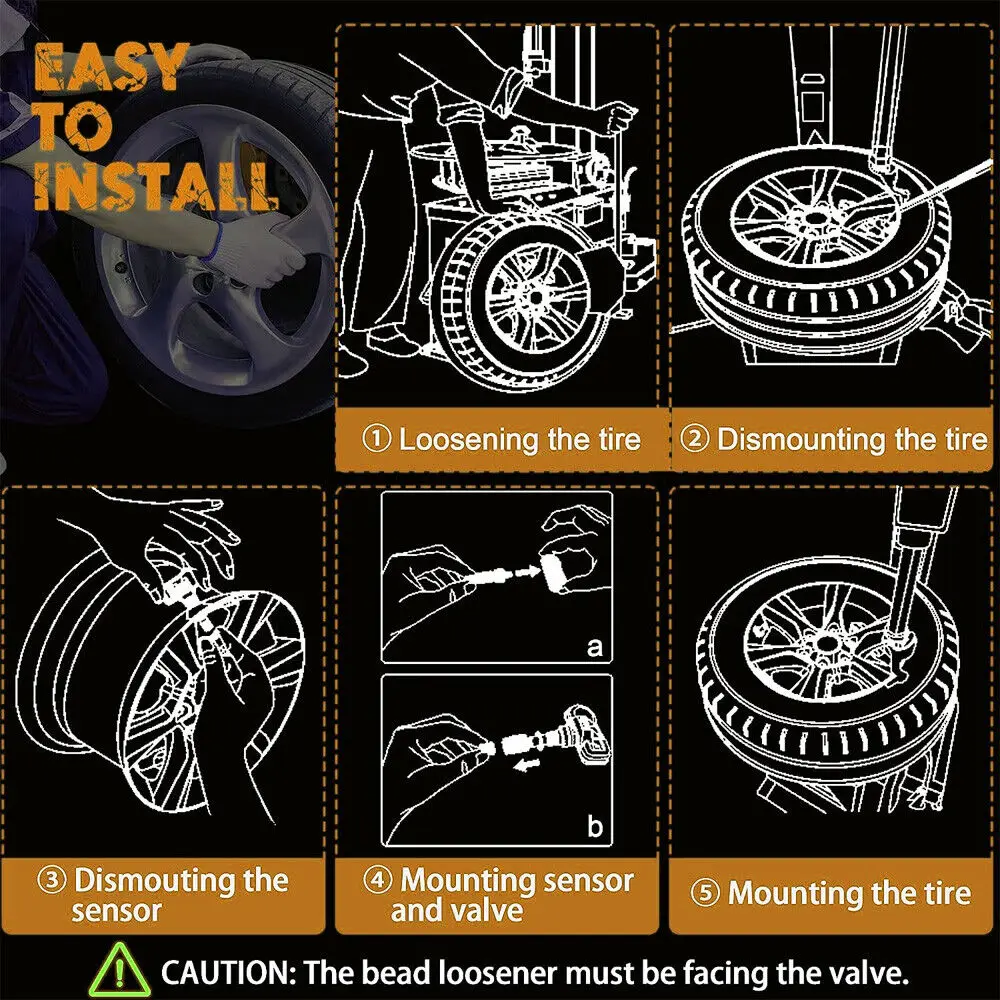 EASY TO INSTALL

① Loosening the tire

② Dismounting the tire

③ Dismouting the sensor

a

b

④ Mounting sensor and valve

⑤ Mounting the tire

! CAUTION: The bead loosener must be facing the valve.