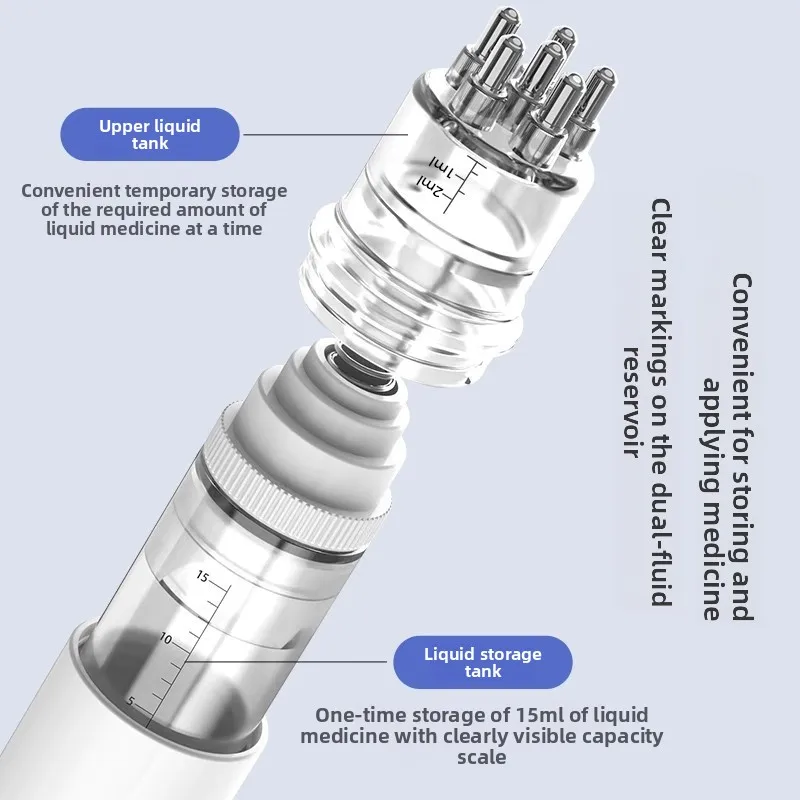 Upper liquid tank

Convenient temporary storage of the required amount of liquid medicine at a time

1ml
2ml

Convenient for storing and applying medicine

Clear markings on the dual-fluid reservoir

15
10
5

Liquid storage tank

One-time storage of 15ml of liquid medicine with clearly visible capacity scale