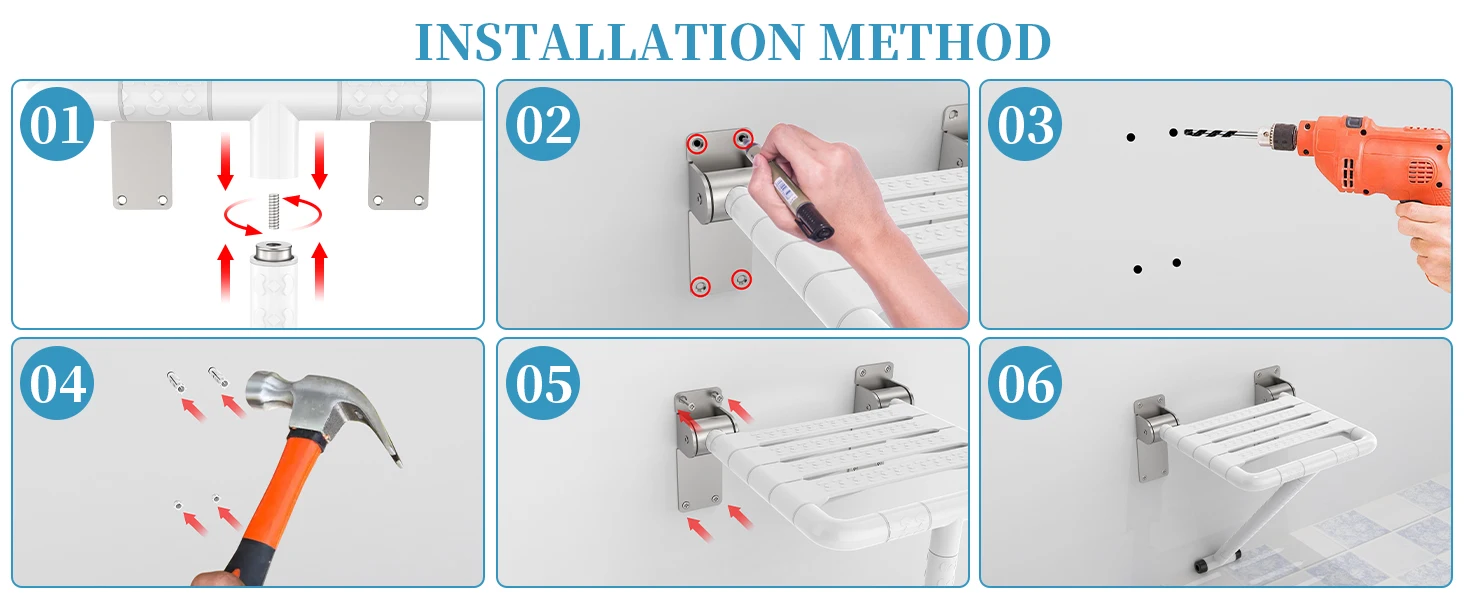 INSTALLATION METHOD

01

02

03

04

05

06