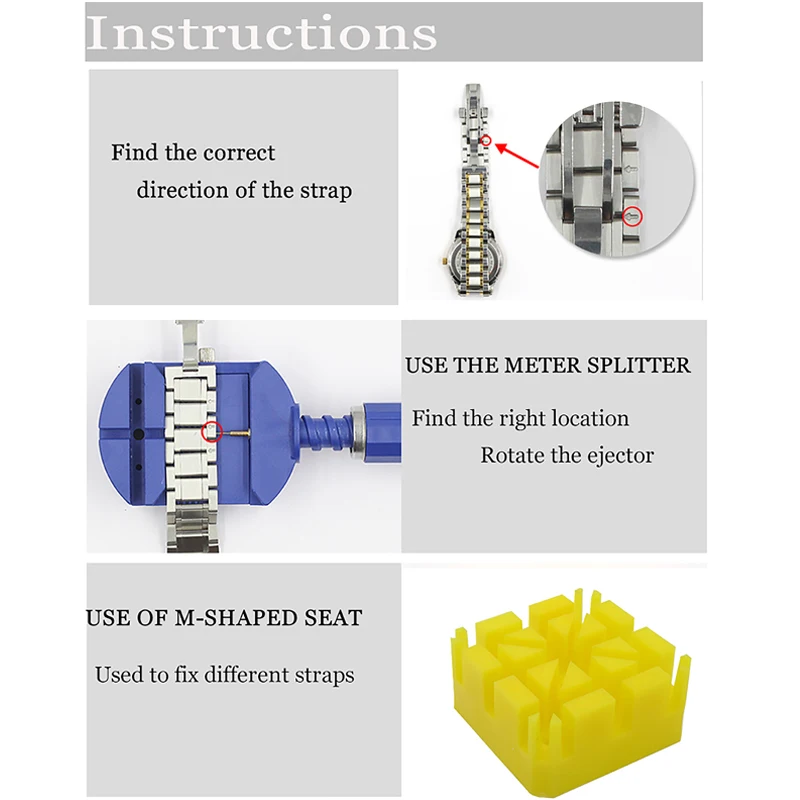 Instructions

Find the correct direction of the strap

USE THE METER SPLITTER

Find the right location

Rotate the ejector

USE OF M-SHAPED SEAT

Used to fix different straps