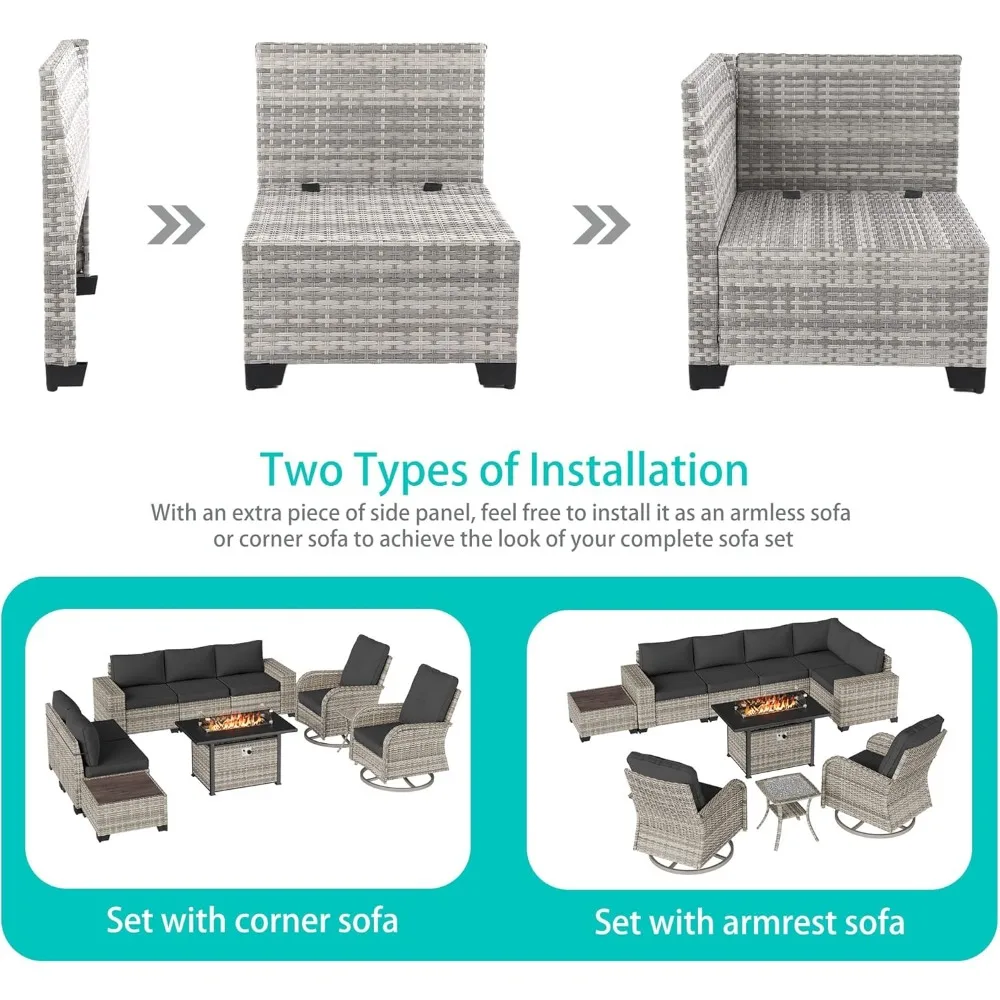 Two Types of Installation

With an extra piece of side panel, feel free to install it as an armless sofa or corner sofa to achieve the look of your complete sofa set

Set with corner sofa

Set with armrest sofa